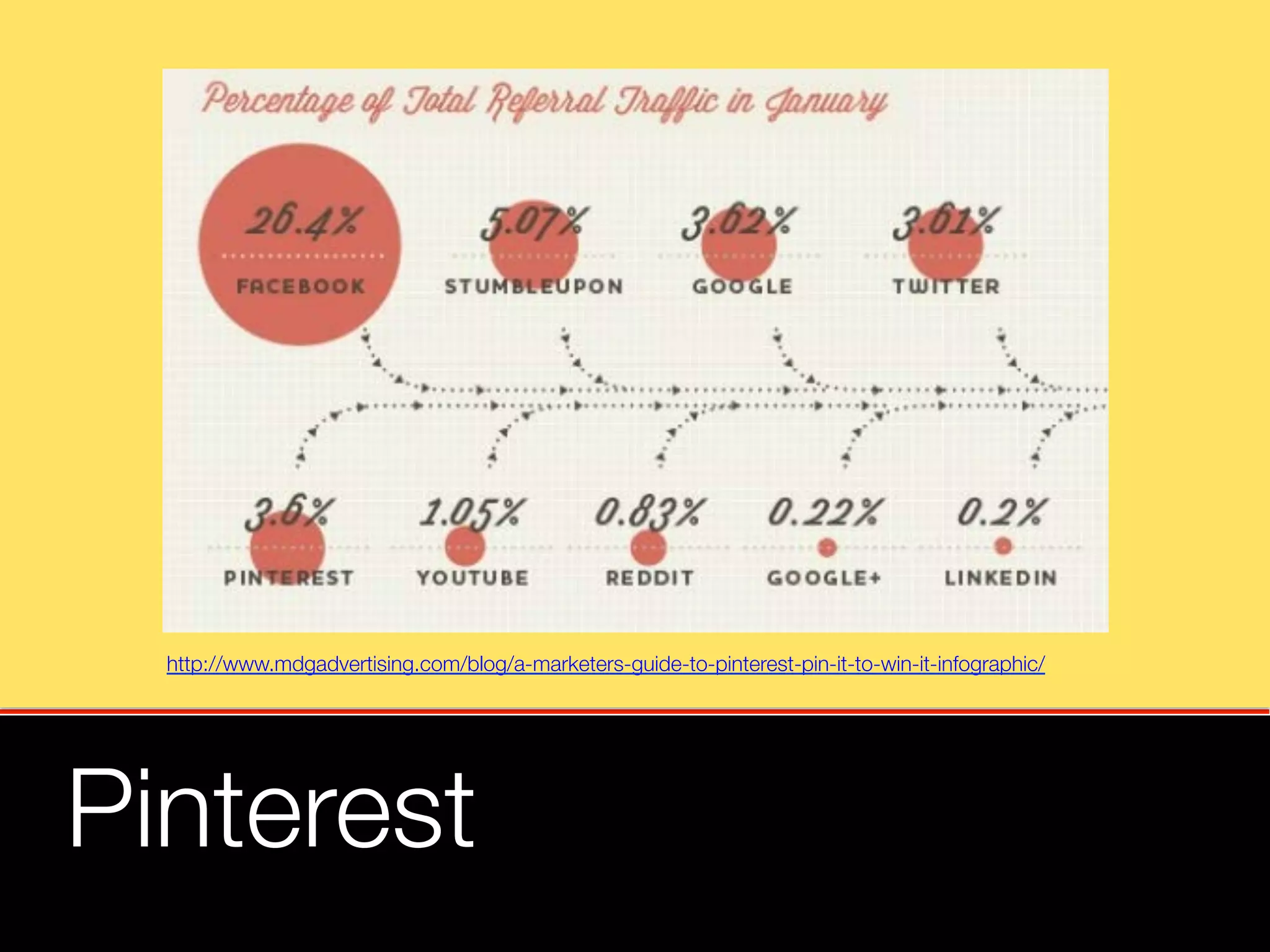 Percentage of Total Referral Traffic in January

26.4%
FACEBOOK

5.07%
STUMBLEUPON

3.62%
GOOGLE

3.61%
TWITTER

3.6%
PINTEREST

1.05%
YOUTUBE

0.83%
REDDIT

0.22%
GOOGLE+

0.2%
LINKEDIN

http://www.mdgadvertising.com/blog/a-marketers-guide-to-pinterest-pin-it-to-win-it-infographic/

Pinterest