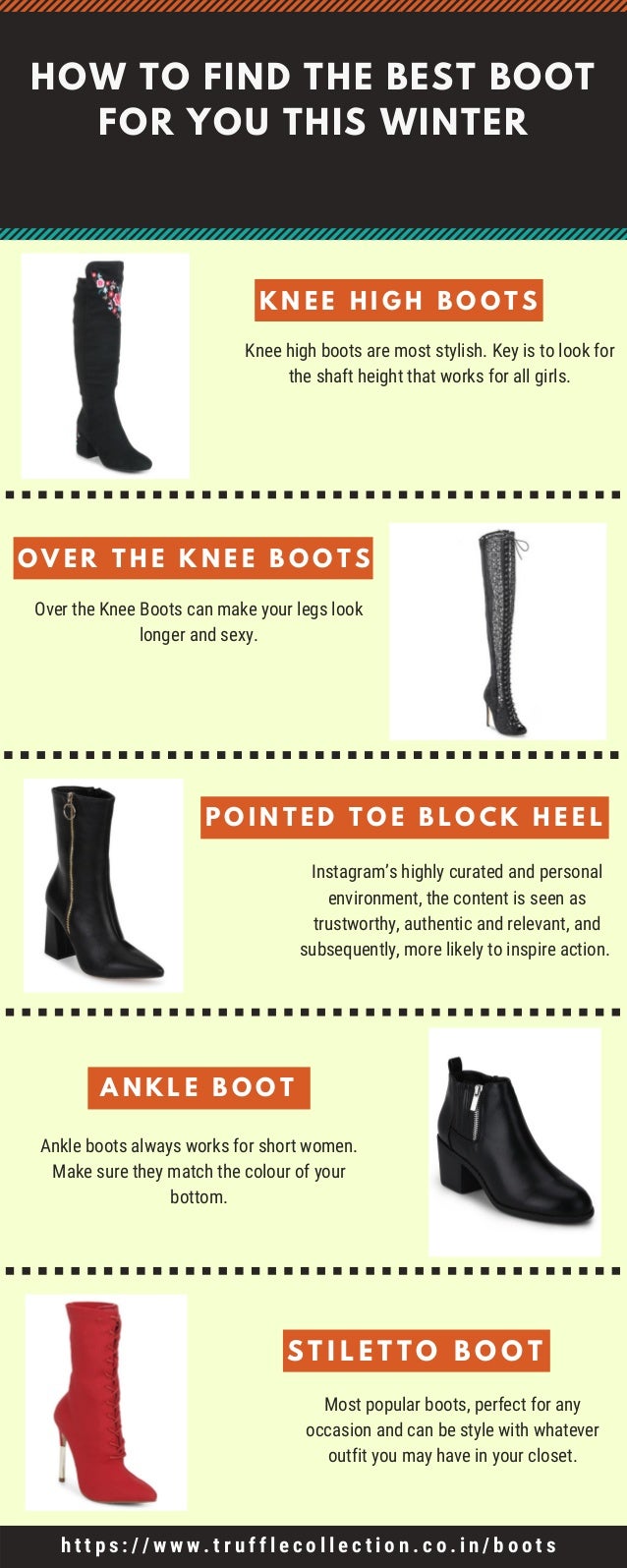 HOW TO FIND THE BEST BOOT FOR YOU THIS WINTER

KNEE HIGH BOOTS

Knee high boots are most stylish. Key is to look for the shaft height that works for all girls.

OVER THE KNEE BOOTS

Over the Knee Boots can make your legs look longer and sexy.

POINTED TOE BLOCK HEEL

Instagram's highly curated and personal environment, the content is seen as trustworthy, authentic and relevant, and subsequently, more likely to inspire action.

ANKLE BOOT

Ankle boots always works for short women. Make sure they match the colour of your bottom.

STILETTO BOOT

Most popular boots, perfect for any occasion and can be style with whatever outfit you may have in your closet.

https://www.trufflecollection.co.in/boots