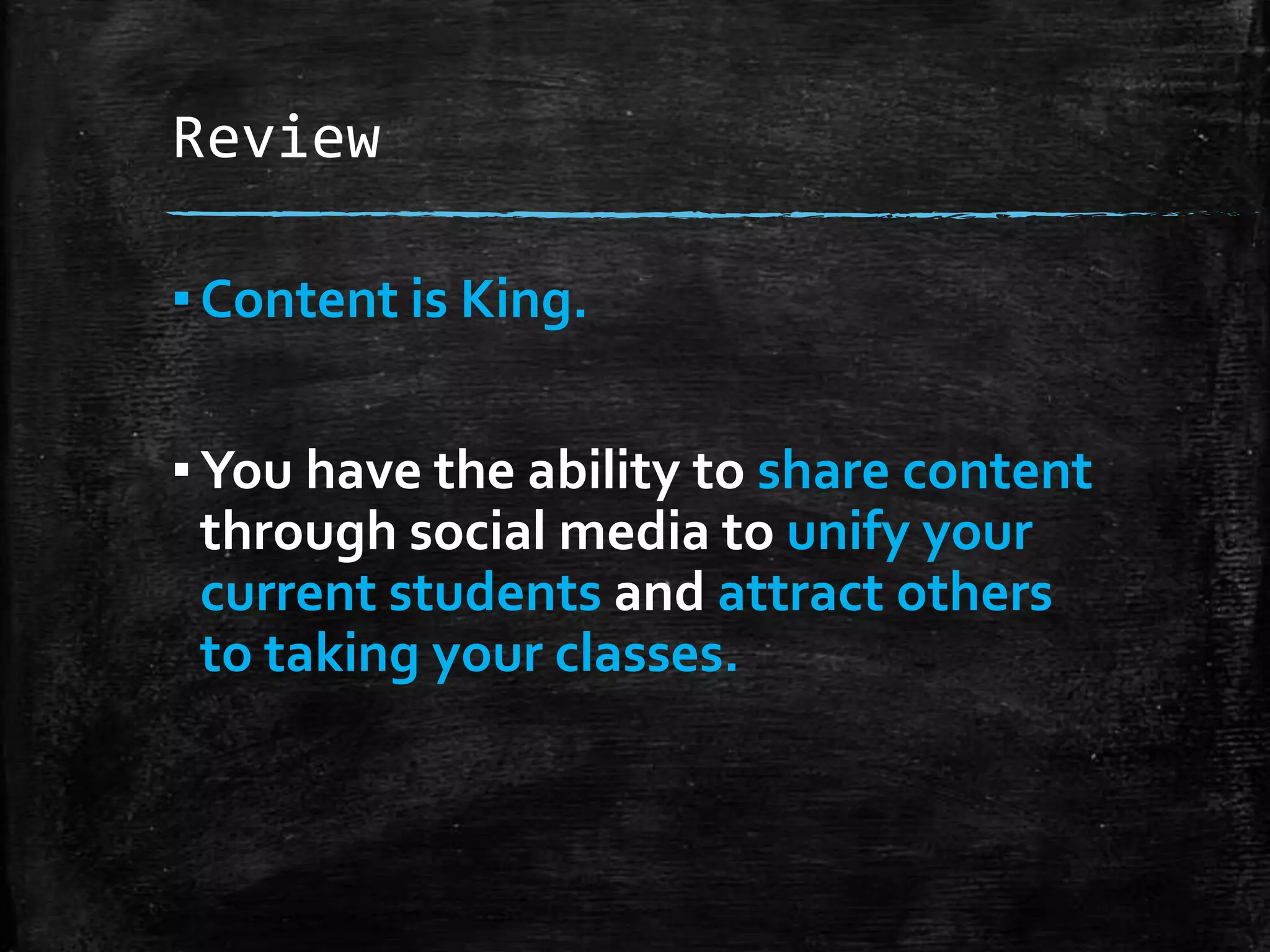 Review

▪ Content is King.

▪ You have the ability to share content through social media to unify your current students and attract others to taking your classes.