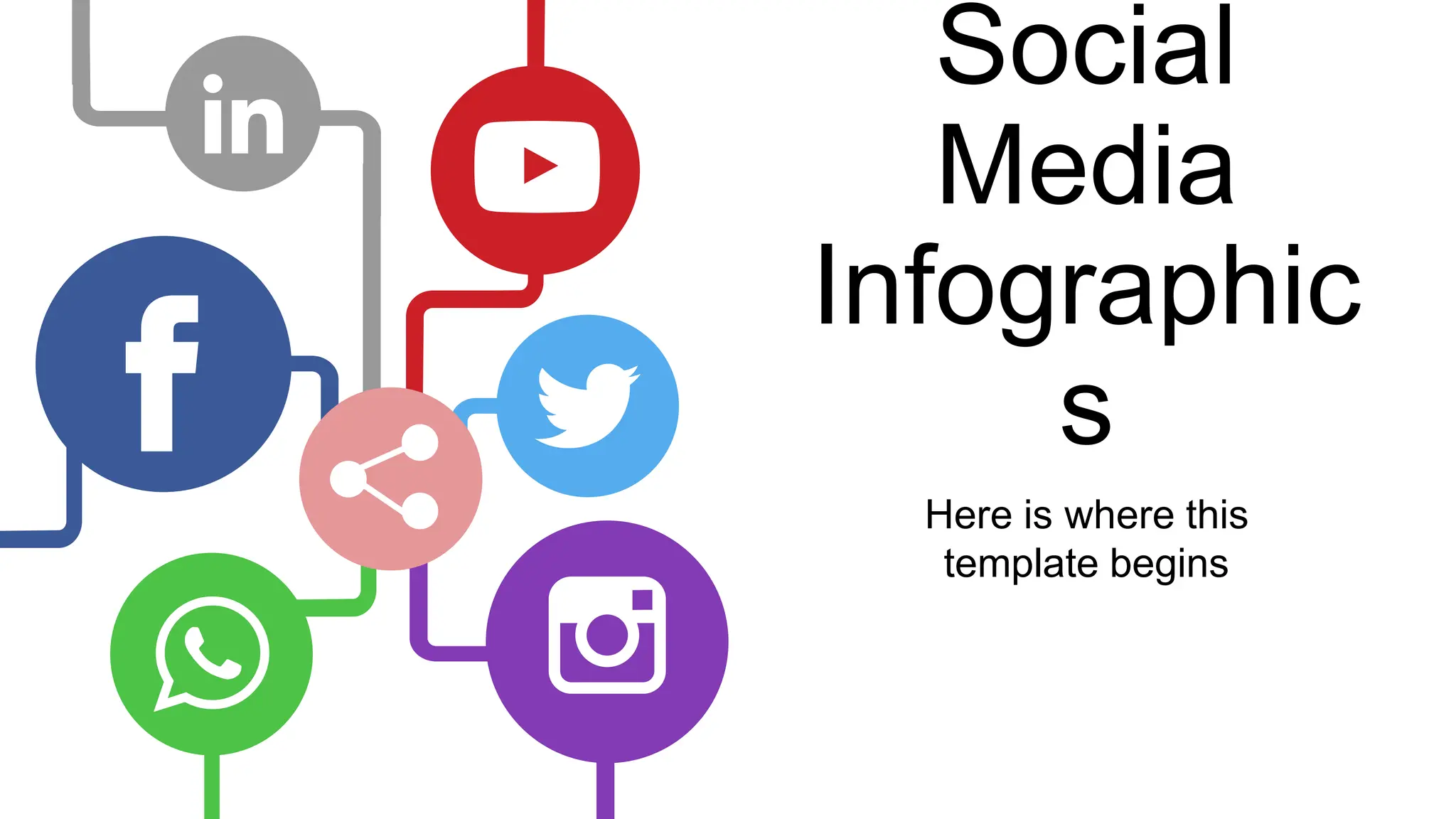 in

f

Social Media Infographics

Here is where this template begins