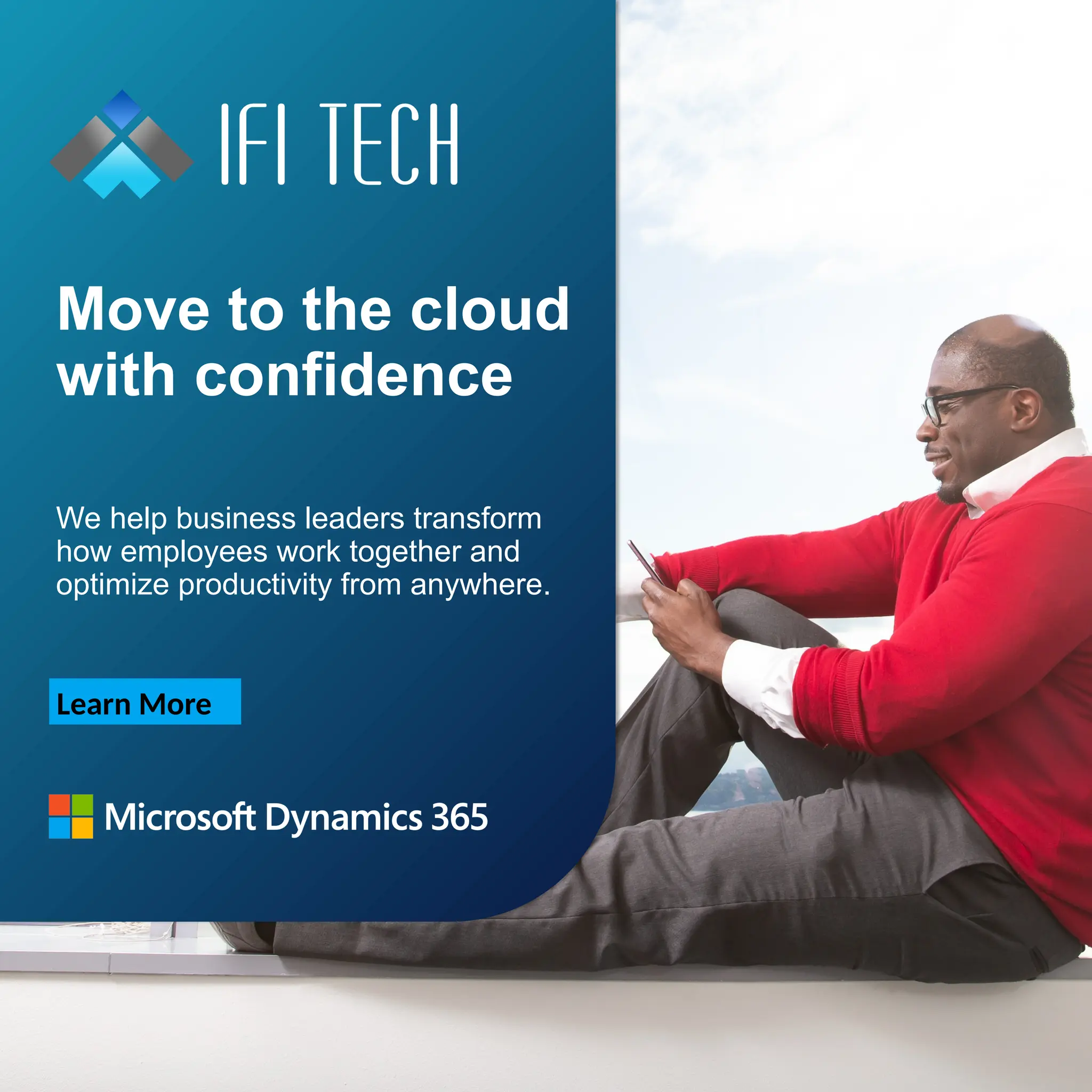 IFI TECH

Move to the cloud with confidence

We help business leaders transform how employees work together and optimize productivity from anywhere.

Learn More

Microsoft Dynamics 365