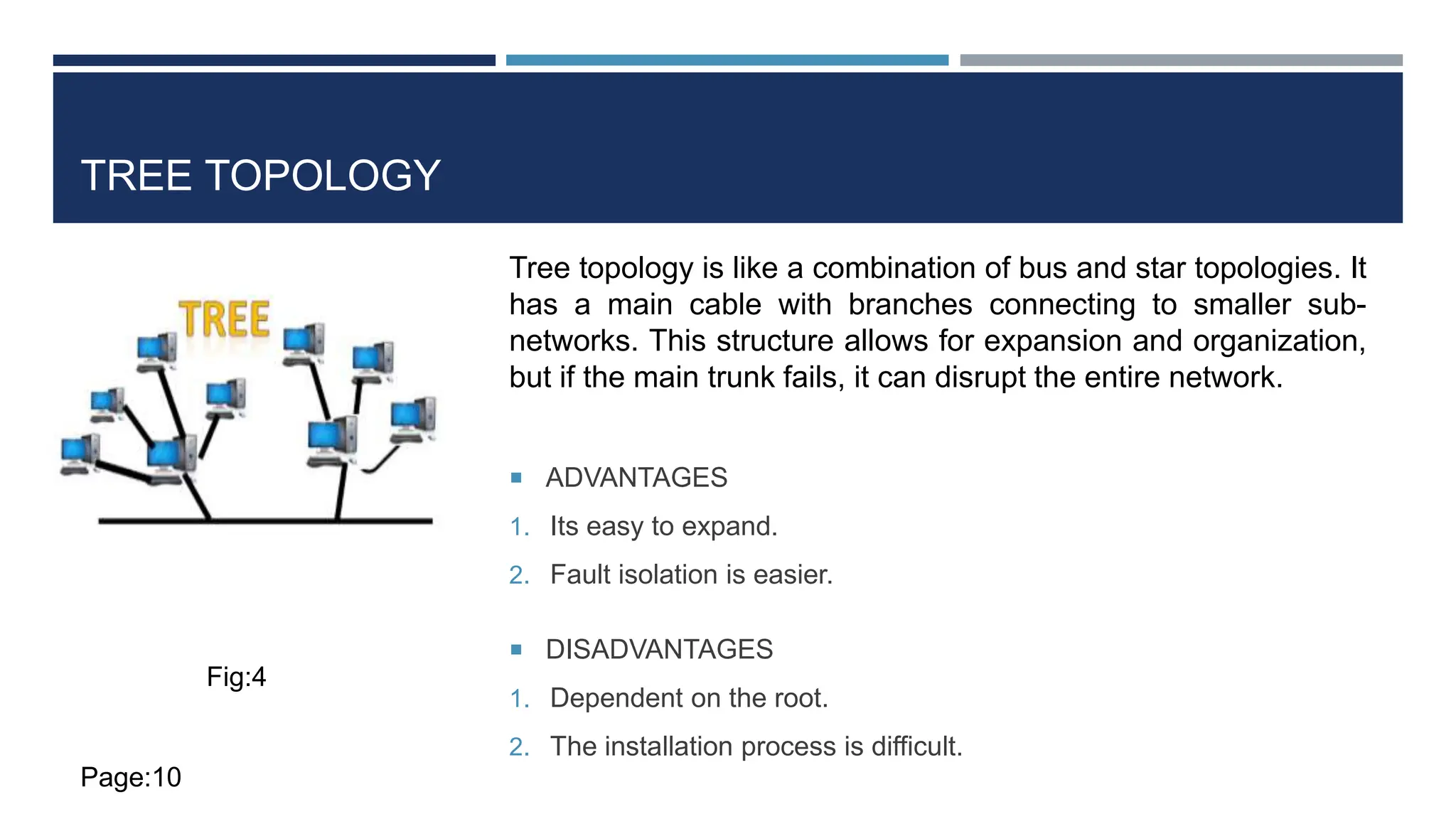 TREE TOPOLOGY

TREE

Fig:4

Page:10

Tree topology is like a combination of bus and star topologies. It has a main cable with branches connecting to smaller sub-networks. This structure allows for expansion and organization, but if the main trunk fails, it can disrupt the entire network.

ADVANTAGES

1. Its easy to expand.
2. Fault isolation is easier.

DISADVANTAGES

1. Dependent on the root.
2. The installation process is difficult.