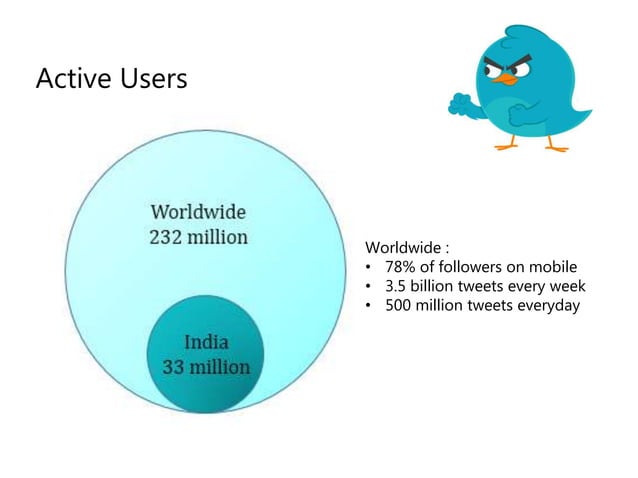 Active Users

Worldwide
232 million

India
33 million

Worldwide :
• 78% of followers on mobile
• 3.5 billion tweets every week
• 500 million tweets everyday