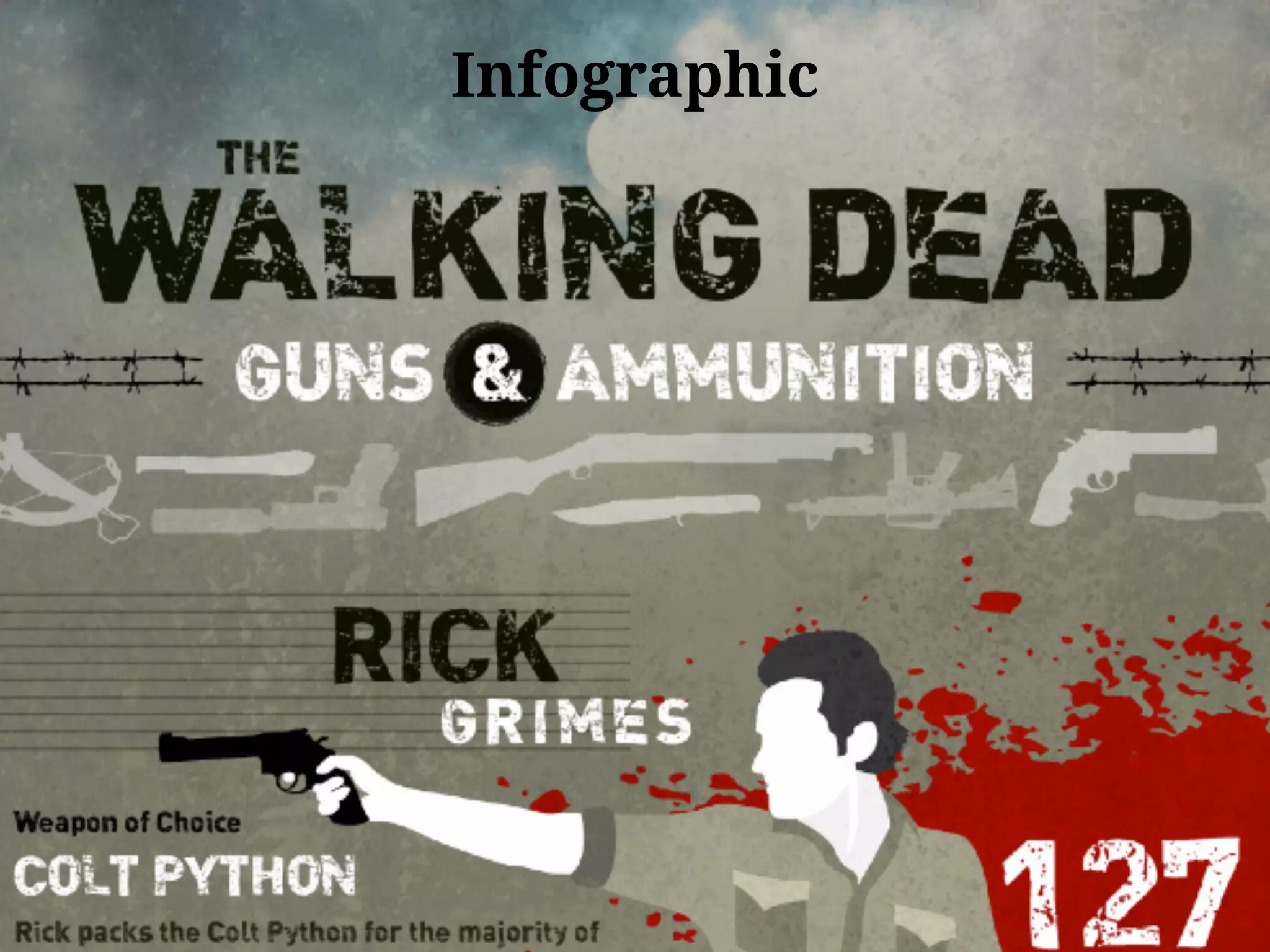 Infographic

THE WALKING DEAD

GUNS & AMMUNITION

RICK GRIMES

Weapon of Choice

COLT PYTHON

Rick packs the Colt Python for the majority of

127