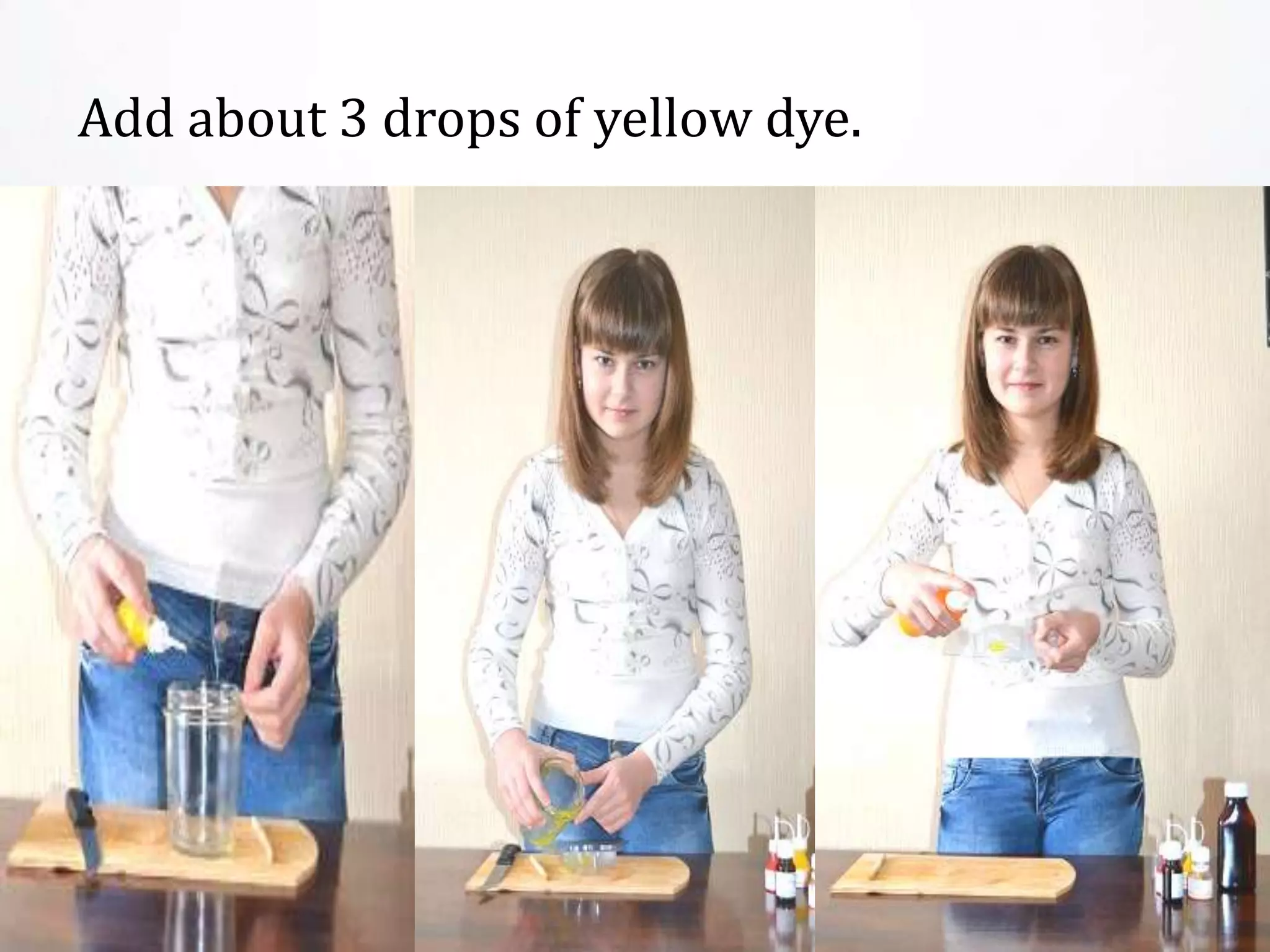 Add about 3 drops of yellow dye.