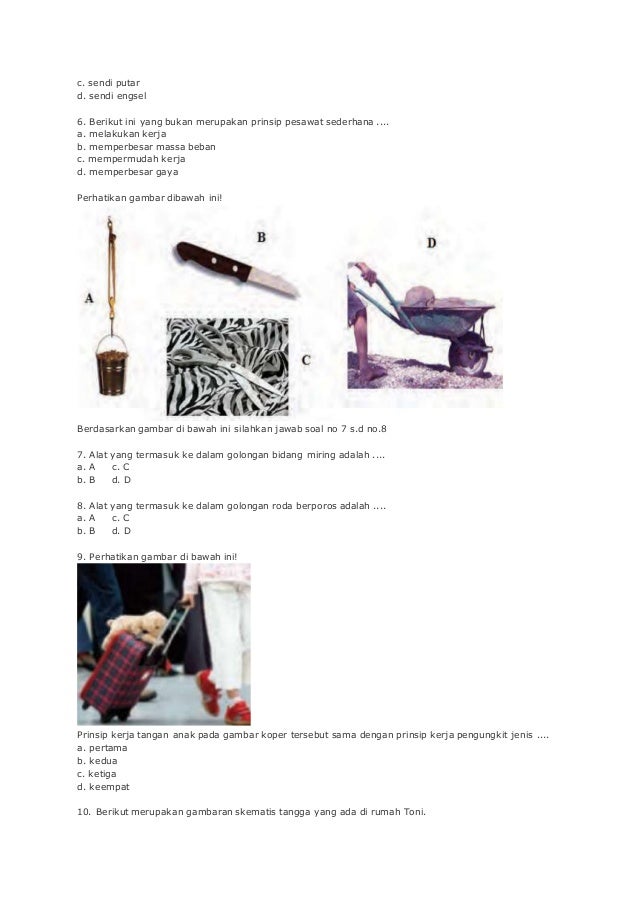 c. sendi putar
d. sendi engsel

6. Berikut ini yang bukan merupakan prinsip pesawat sederhana ....
a. melakukan kerja
b. memperbesar massa beban
c. mempermudah kerja
d. memperbesar gaya

Perhatikan gambar dibawah ini!

A
B
C
D

Berdasarkan gambar di bawah ini silahkan jawab soal no 7 s.d no.8

7. Alat yang termasuk ke dalam golongan bidang miring adalah ....
a. A c. C
b. B d. D

8. Alat yang termasuk ke dalam golongan roda berporos adalah ....
a. A c. C
b. B d. D

9. Perhatikan gambar di bawah ini!

Prinsip kerja tangan anak pada gambar koper tersebut sama dengan prinsip kerja pengungkit jenis ....
a. pertama
b. kedua
c. ketiga
d. keempat

10. Berikut merupakan gambaran skematis tangga yang ada di rumah Toni.