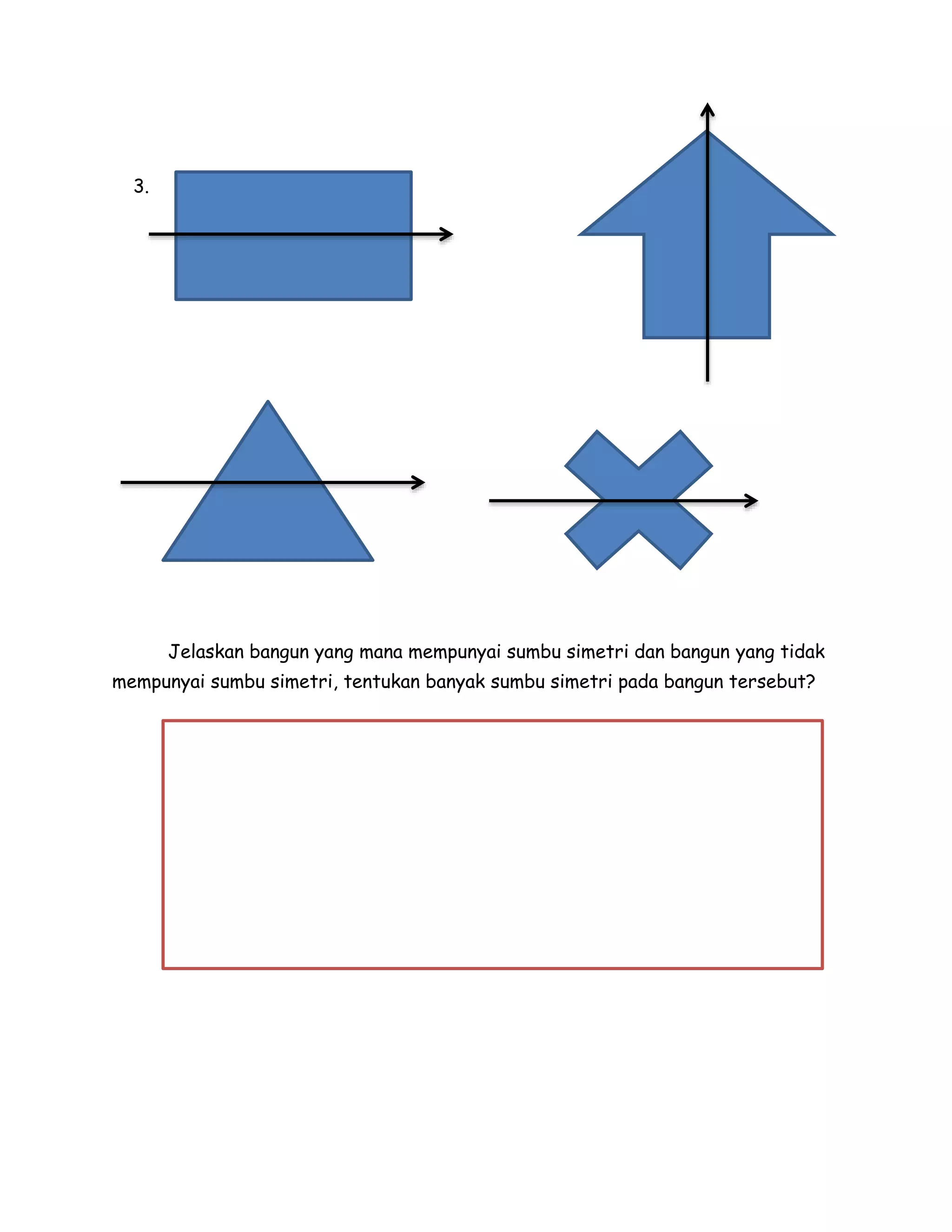 3.

Jelaskan bangun yang mana mempunyai sumbu simetri dan bangun yang tidak mempunyai sumbu simetri, tentukan banyak sumbu simetri pada bangun tersebut?