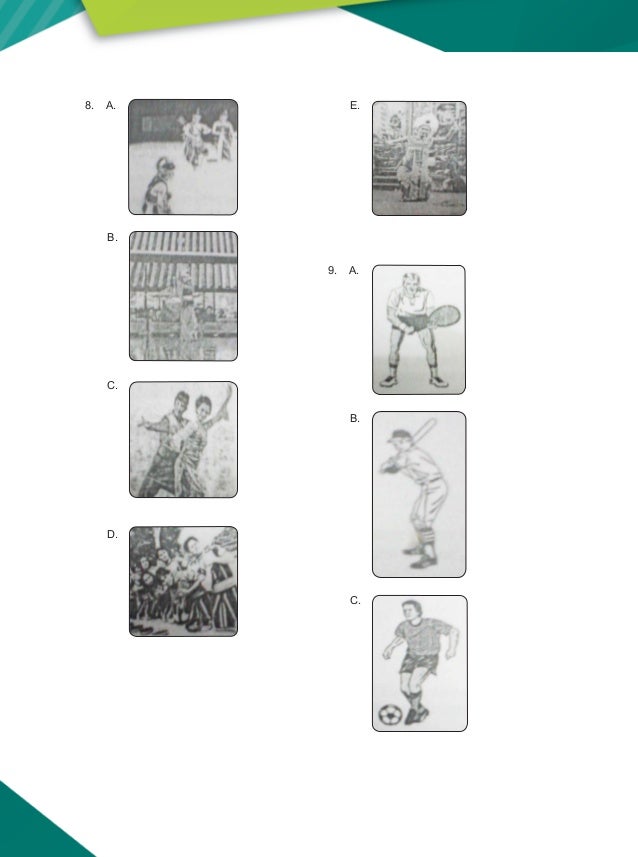 8. A.

B.

C.

D.

E.

9. A.

B.

C.