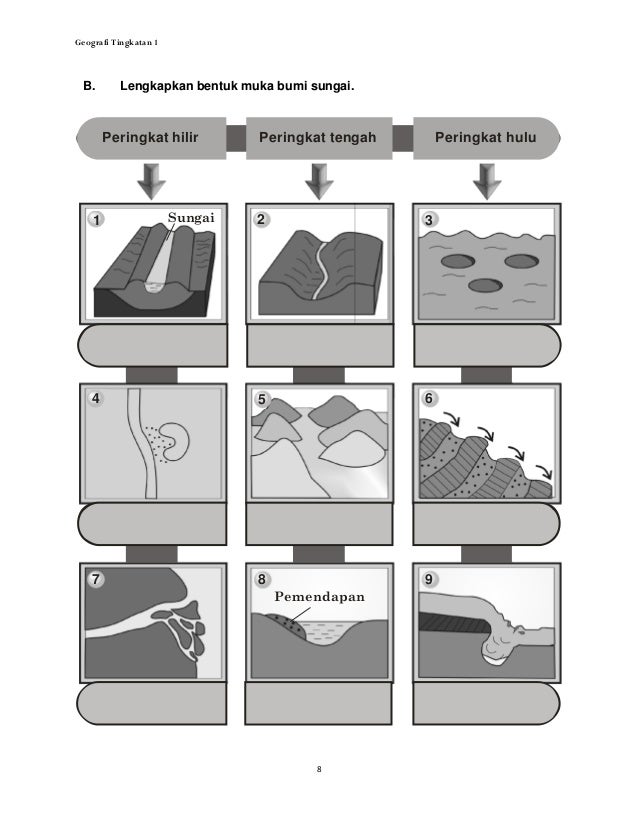 Geografi Tingkatan 1

B. Lengkapkan bentuk muka bumi sungai.

Peringkat hilir

Peringkat tengah

Peringkat hulu

1 Sungai

2

3

4

5

6

7

8 Pemendapan

9

8