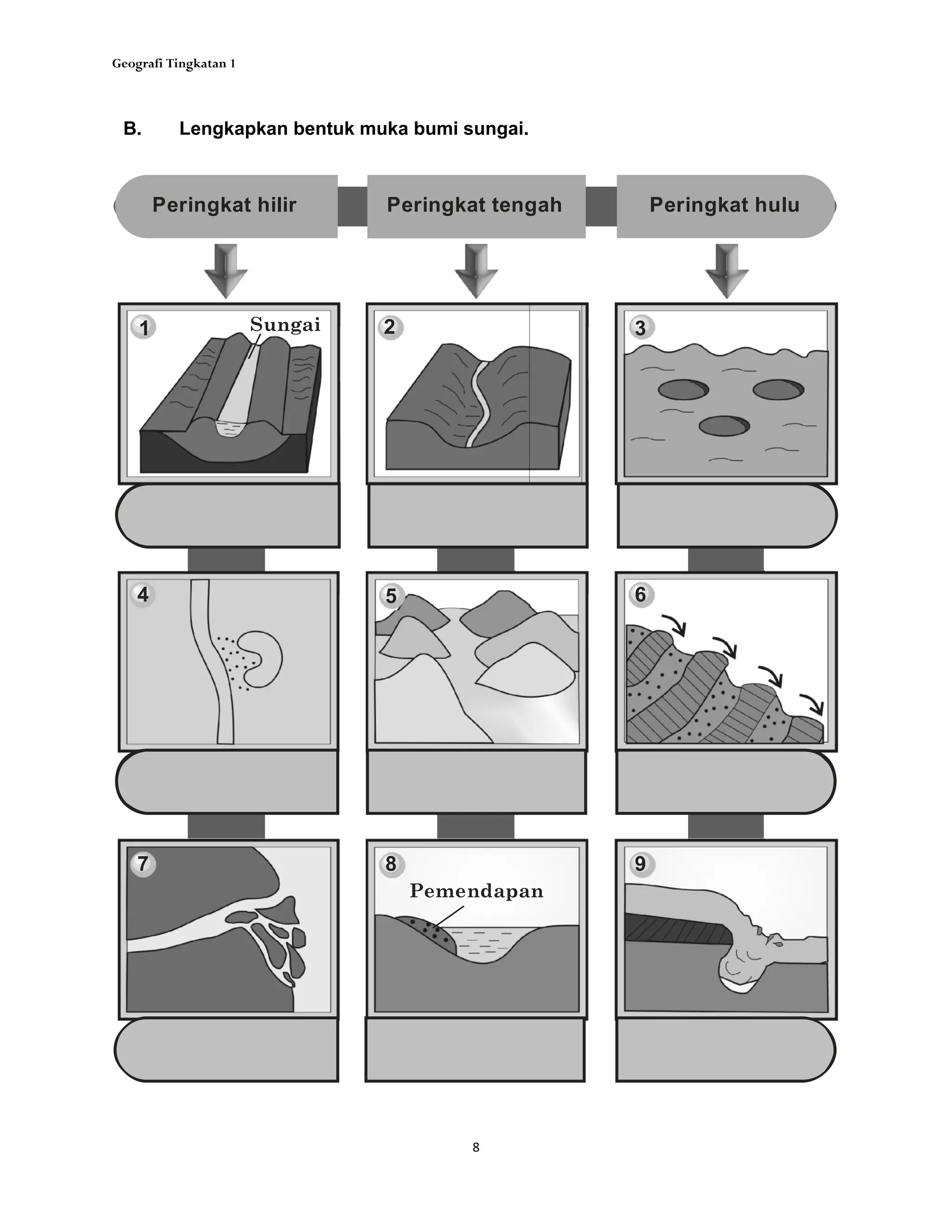 Geografi Tingkatan 1

B. Lengkapkan bentuk muka bumi sungai.

Peringkat hilir

Peringkat tengah

Peringkat hulu

1 Sungai

2

3

4

5

6

7

8 Pemendapan

9

8