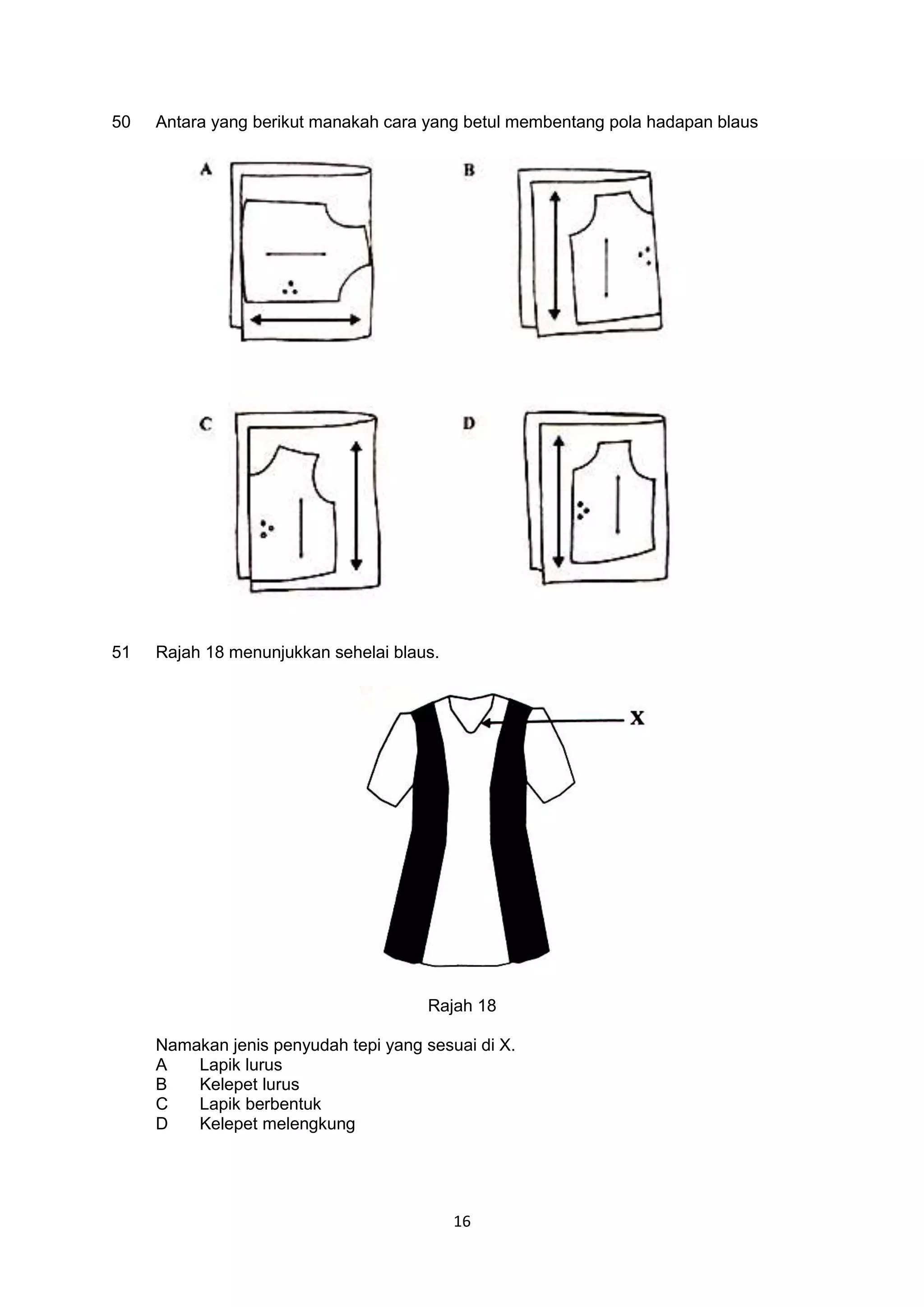 50 Antara yang berikut manakah cara yang betul membentang pola hadapan blaus

A

B

C

D

51 Rajah 18 menunjukkan sehelai blaus.

X

Rajah 18

Namakan jenis penyudah tepi yang sesuai di X.
A Lapik lurus
B Kelepet lurus
C Lapik berbentuk
D Kelepet melengkung

16