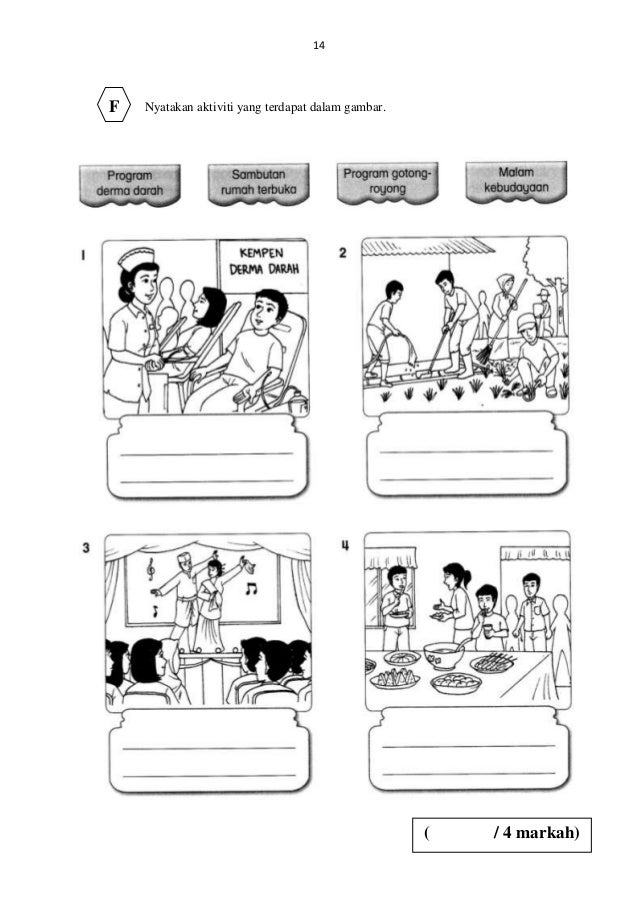 14

F

Nyatakan aktiviti yang terdapat dalam gambar.

Program derma darah

Sambutan rumah terbuka

Program gotong-royong

Malam kebudayaan

1

KEMPEN DERMA DARAH

2

3

4

( / 4 markah)