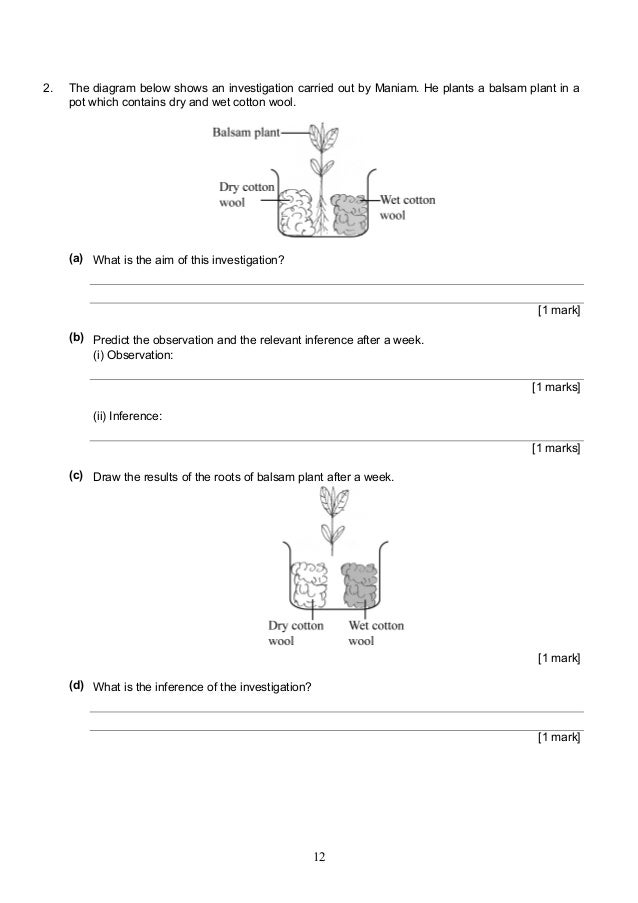 2. The diagram below shows an investigation carried out by Maniam. He plants a balsam plant in a pot which contains dry and wet cotton wool.

Balsam plant
Dry cotton wool
Wet cotton wool

(a) What is the aim of this investigation?

[1 mark]

(b) Predict the observation and the relevant inference after a week.
(i) Observation:

[1 marks]

(ii) Inference:

[1 marks]

(c) Draw the results of the roots of balsam plant after a week.

Dry cotton wool
Wet cotton wool

[1 mark]

(d) What is the inference of the investigation?

[1 mark]

12