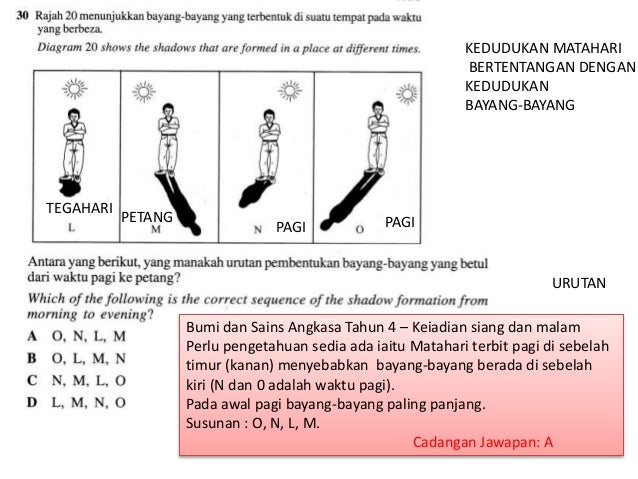 30 Rajah 20 menunjukkan bayang-bayang yang terbentuk di suatu tempat pada waktu yang berbeza.

Diagram 20 shows the shadows that are formed in a place at different times.

KEDUDUKAN MATAHARI BERTENTANGAN DENGAN KEDUDUKAN BAYANG-BAYANG

TEGAHARI
L

PETANG
M

N PAGI

O PAGI

Antara yang berikut, yang manakah urutan pembentukan bayang-bayang yang betul dari waktu pagi ke petang?

URUTAN

Which of the following is the correct sequence of the shadow formation from morning to evening?

A O, N, L, M
B O, L, M, N
C N, M, L, O
D L, M, N, O

Bumi dan Sains Angkasa Tahun 4 – Keiadian siang dan malam
Perlu pengetahuan sedia ada iaitu Matahari terbit pagi di sebelah timur (kanan) menyebabkan bayang-bayang berada di sebelah kiri (N dan 0 adalah waktu pagi).
Pada awal pagi bayang-bayang paling panjang.
Susunan : O, N, L, M.

Cadangan Jawapan: A