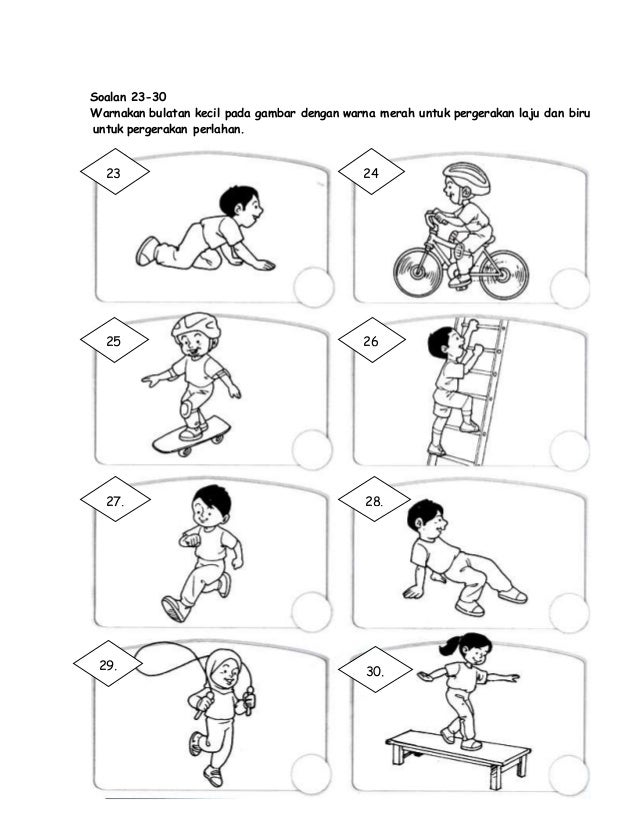 Soalan 23-30
Warnakan bulatan kecil pada gambar dengan warna merah untuk pergerakan laju dan biru untuk pergerakan perlahan.

23

24

25

26

27.

28.

29.

30.