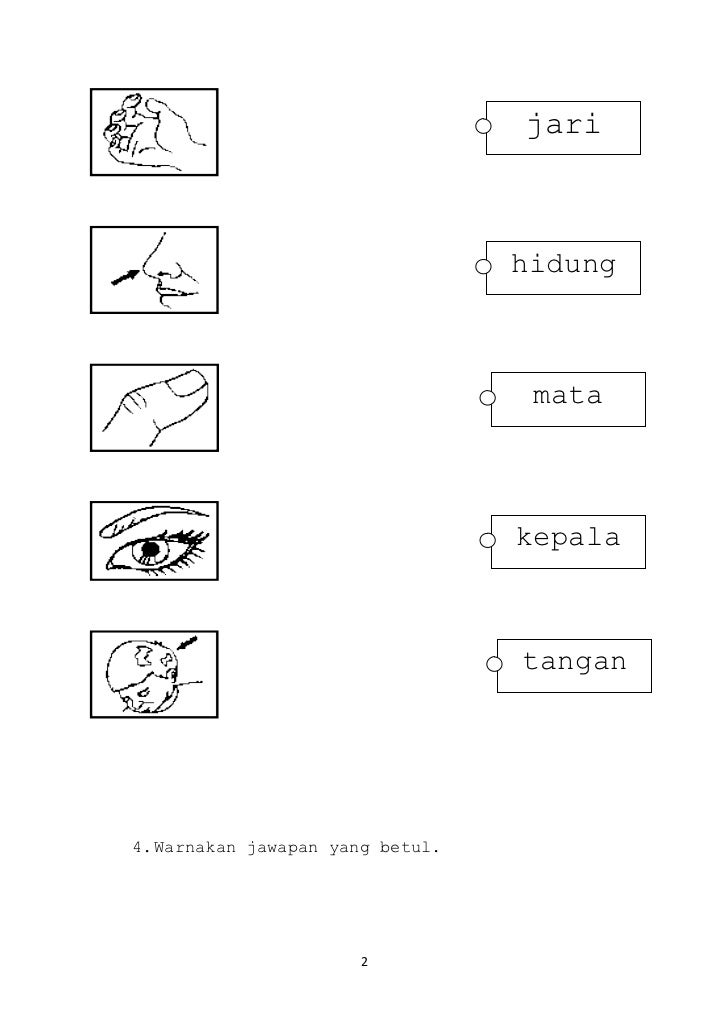 jari

hidung

mata

kepala

tangan

4.Warnakan jawapan yang betul.

2