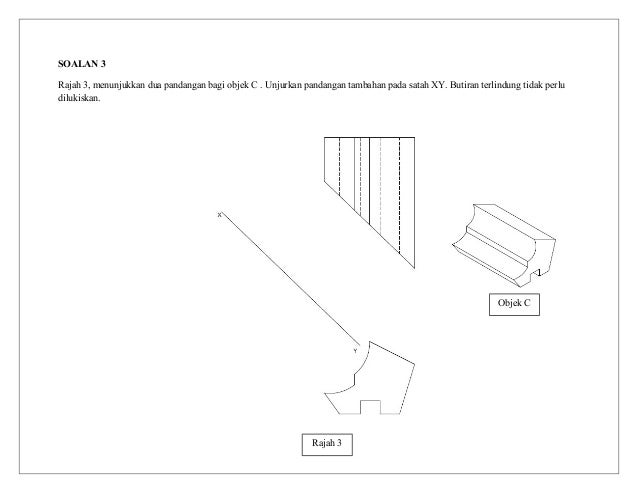 SOALAN 3

Rajah 3, menunjukkan dua pandangan bagi objek C . Unjurkan pandangan tambahan pada satah XY. Butiran terlindung tidak perlu dilukiskan.

X

Y

Objek C

Rajah 3