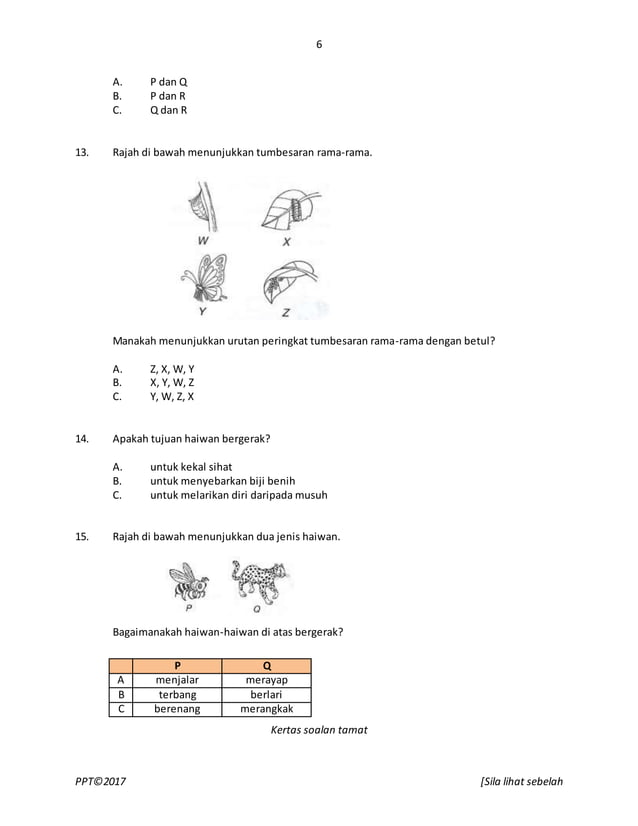 6

A. P dan Q
B. P dan R
C. Q dan R

13. Rajah di bawah menunjukkan tumbesaran rama-rama.

W X Y Z

Manakah menunjukkan urutan peringkat tumbesaran rama-rama dengan betul?

A. Z, X, W, Y
B. X, Y, W, Z
C. Y, W, Z, X

14. Apakah tujuan haiwan bergerak?

A. untuk kekal sihat
B. untuk menyebarkan biji benih
C. untuk melarikan diri daripada musuh

15. Rajah di bawah menunjukkan dua jenis haiwan.

P Q

Bagaimanakah haiwan-haiwan di atas bergerak?

| | P | Q |
|---|---|---|
| A | menjalar | merayap |
| B | terbang | berlari |
| C | berenang | merangkak |

Kertas soalan tamat

PPT©2017 [Sila lihat sebelah