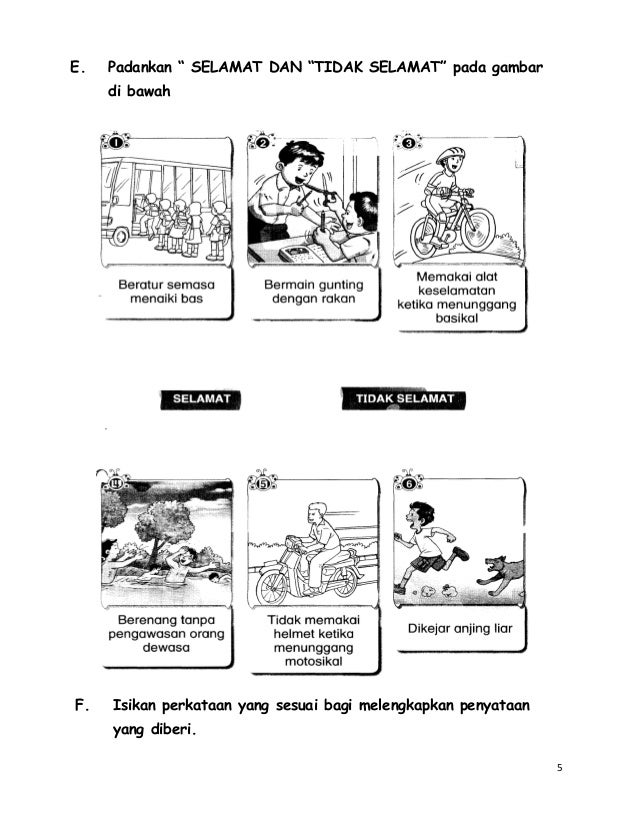 E. Padankan " SELAMAT DAN "TIDAK SELAMAT" pada gambar di bawah

1

Beratur semasa menaiki bas

2

Bermain gunting dengan rakan

3

Memakai alat keselamatan ketika menunggang basikal

SELAMAT

TIDAK SELAMAT

4

Berenang tanpa pengawasan orang dewasa

5

Tidak memakai helmet ketika menunggang motosikal

6

Dikejar anjing liar

F. Isikan perkataan yang sesuai bagi melengkapkan penyataan yang diberi.

5