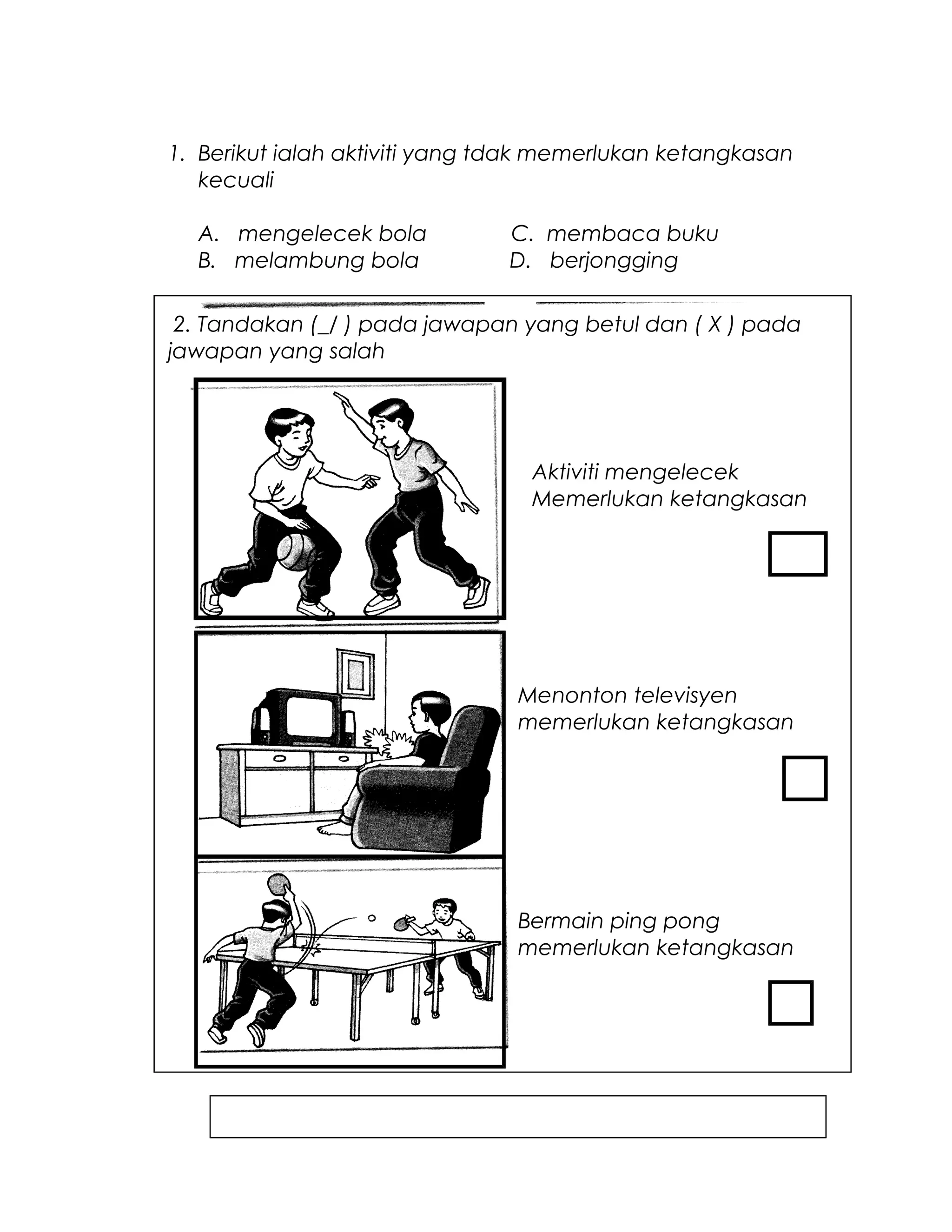 1. Berikut ialah aktiviti yang tdak memerlukan ketangkasan kecuali

A. mengelecek bola
B. melambung bola
C. membaca buku
D. berjongging

2. Tandakan (_/ ) pada jawapan yang betul dan ( X ) pada jawapan yang salah

Aktiviti mengelecek Memerlukan ketangkasan

Menonton televisyen memerlukan ketangkasan

Bermain ping pong memerlukan ketangkasan