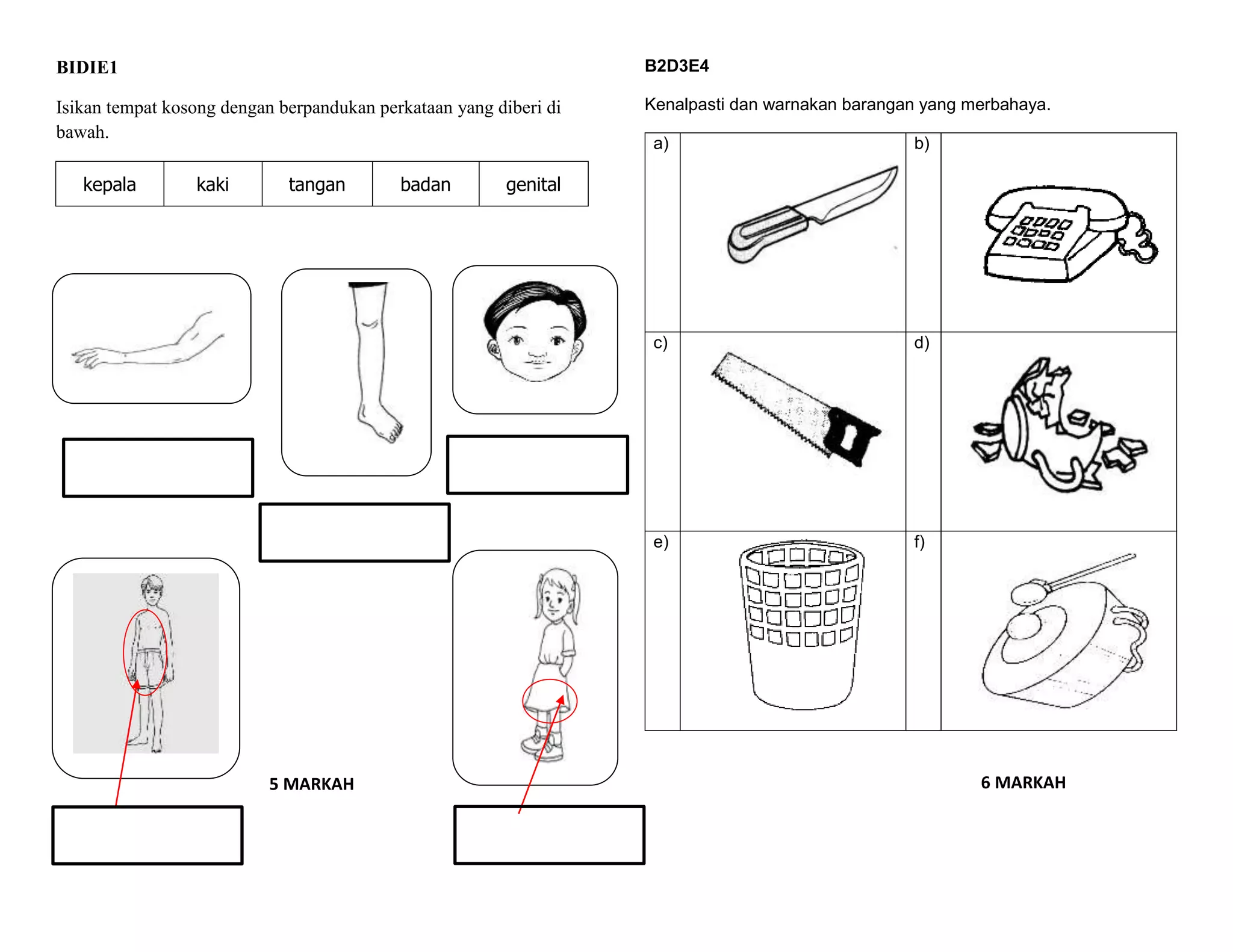 BIDIE1

Isikan tempat kosong dengan berpandukan perkataan yang diberi di bawah.

| kepala | kaki | tangan | badan | genital |
|---|---|---|---|---|

5 MARKAH

B2D3E4

Kenalpasti dan warnakan barangan yang merbahaya.

| a) | | b) | |
|---|---|---|---|
| c) | | d) | |
| e) | | f) | |

6 MARKAH