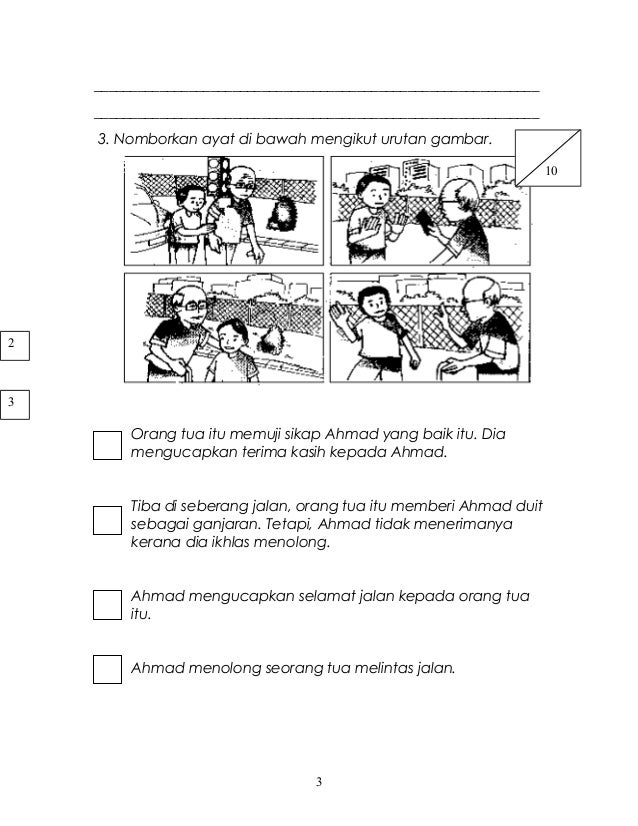 3. Nomborkan ayat di bawah mengikut urutan gambar.

10

2

3

Orang tua itu memuji sikap Ahmad yang baik itu. Dia mengucapkan terima kasih kepada Ahmad.

Tiba di seberang jalan, orang tua itu memberi Ahmad duit sebagai ganjaran. Tetapi, Ahmad tidak menerimanya kerana dia ikhlas menolong.

Ahmad mengucapkan selamat jalan kepada orang tua itu.

Ahmad menolong seorang tua melintas jalan.

3