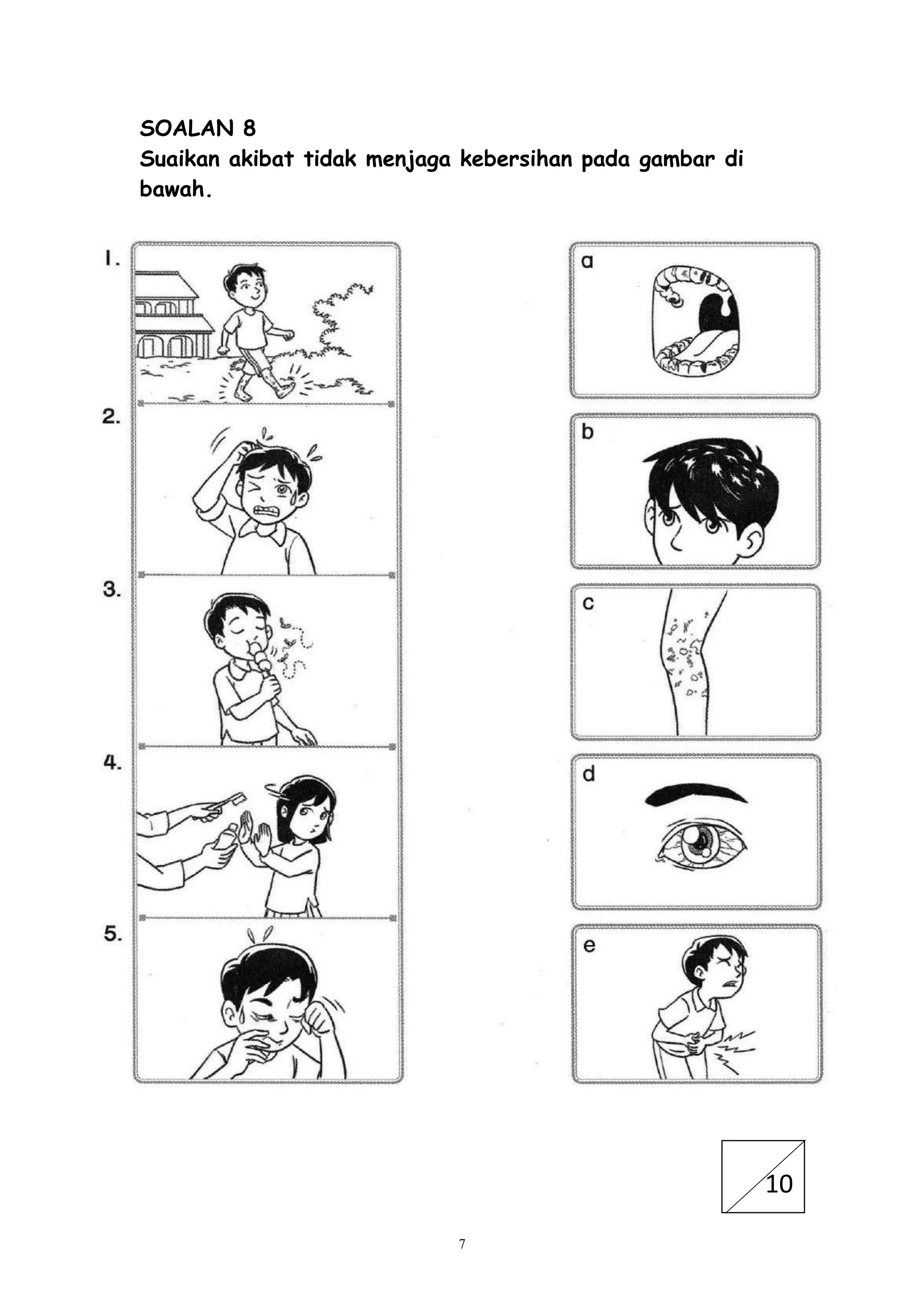 SOALAN 8
Suaikan akibat tidak menjaga kebersihan pada gambar di bawah.

1.

2.

3.

4.

5.

a

b

c

d

e

10

7