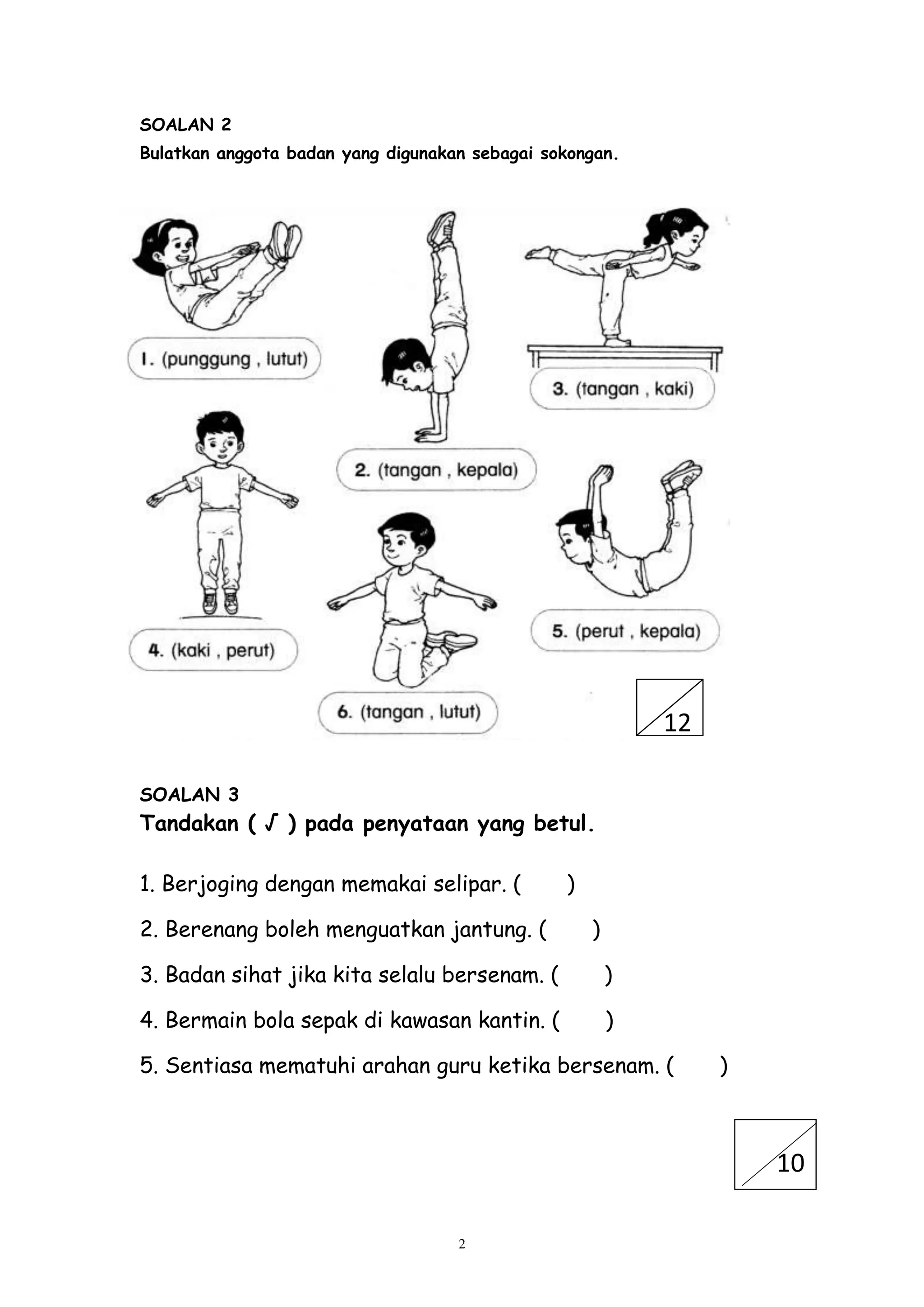 SOALAN 2
Bulatkan anggota badan yang digunakan sebagai sokongan.

1. (punggung , lutut)

2. (tangan , kepala)

3. (tangan , kaki)

4. (kaki , perut)

5. (perut , kepala)

6. (tangan , lutut)

12

SOALAN 3
Tandakan ( √ ) pada penyataan yang betul.

1. Berjoging dengan memakai selipar. (      )

2. Berenang boleh menguatkan jantung. (      )

3. Badan sihat jika kita selalu bersenam. (      )

4. Bermain bola sepak di kawasan kantin. (      )

5. Sentiasa mematuhi arahan guru ketika bersenam. (      )

10

2