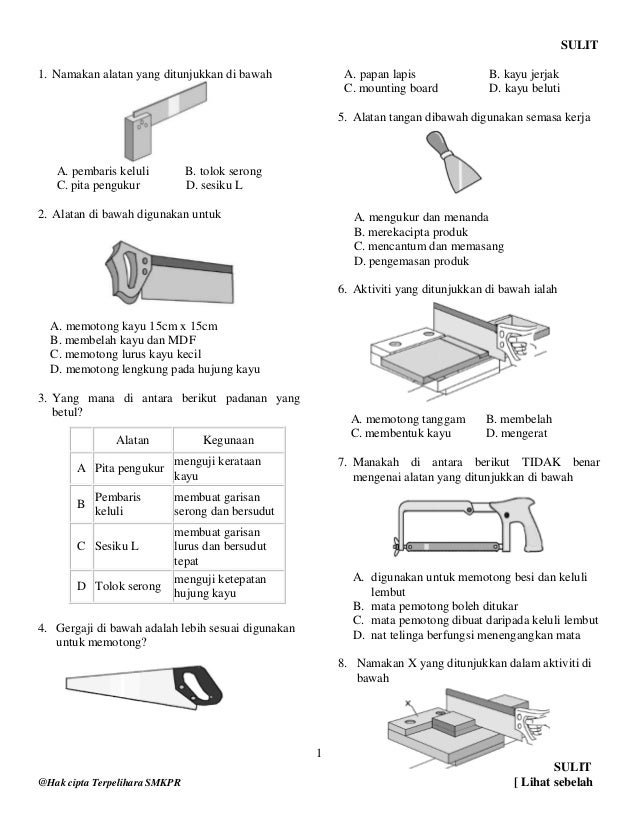 SULIT

1. Namakan alatan yang ditunjukkan di bawah

A. pembaris keluli B. tolok serong
C. pita pengukur D. sesiku L

2. Alatan di bawah digunakan untuk

A. memotong kayu 15cm x 15cm
B. membelah kayu dan MDF
C. memotong lurus kayu kecil
D. memotong lengkung pada hujung kayu

3. Yang mana di antara berikut padanan yang betul?

| | Alatan | Kegunaan |
|---|---|---|
| A | Pita pengukur | menguji kerataan kayu |
| B | Pembaris keluli | membuat garisan serong dan bersudut |
| C | Sesiku L | membuat garisan lurus dan bersudut tepat |
| D | Tolok serong | menguji ketepatan hujung kayu |

4. Gergaji di bawah adalah lebih sesuai digunakan untuk memotong?

A. papan lapis B. kayu jerjak
C. mounting board D. kayu beluti

5. Alatan tangan dibawah digunakan semasa kerja

A. mengukur dan menanda
B. merekacipta produk
C. mencantum dan memasang
D. pengemasan produk

6. Aktiviti yang ditunjukkan di bawah ialah

A. memotong tanggam B. membelah
C. membentuk kayu D. mengerat

7. Manakah di antara berikut TIDAK benar mengenai alatan yang ditunjukkan di bawah

A. digunakan untuk memotong besi dan keluli lembut
B. mata pemotong boleh ditukar
C. mata pemotong dibuat daripada keluli lembut
D. nat telinga berfungsi menengangkan mata

8. Namakan X yang ditunjukkan dalam aktiviti di bawah

X

1

SULIT
@Hak cipta Terpelihara SMKPR [ Lihat sebelah