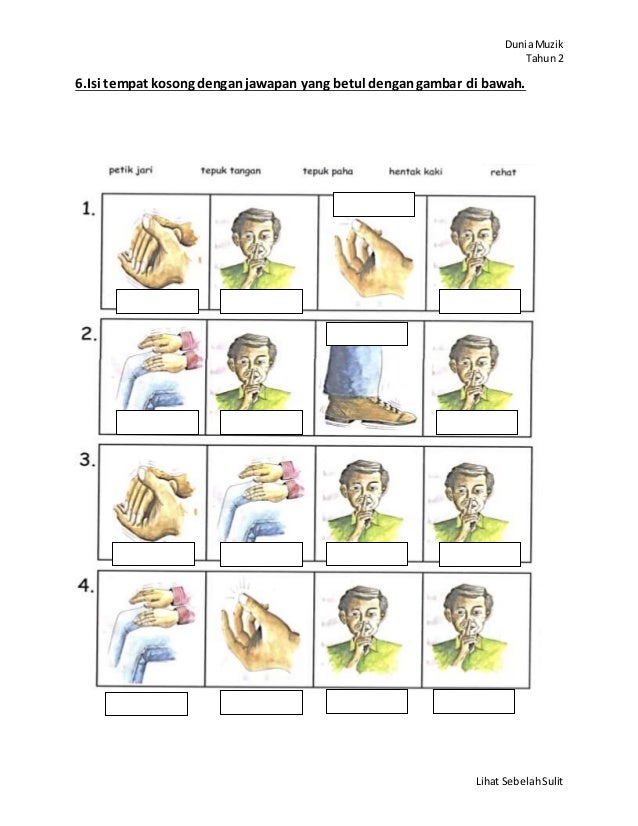 Dunia Muzik
Tahun 2

6.Isi tempat kosong dengan jawapan yang betul dengan gambar di bawah.

petik jari tepuk tangan tepuk paha hentak kaki rehat

1.

2.

3.

4.

Lihat Sebelah Sulit