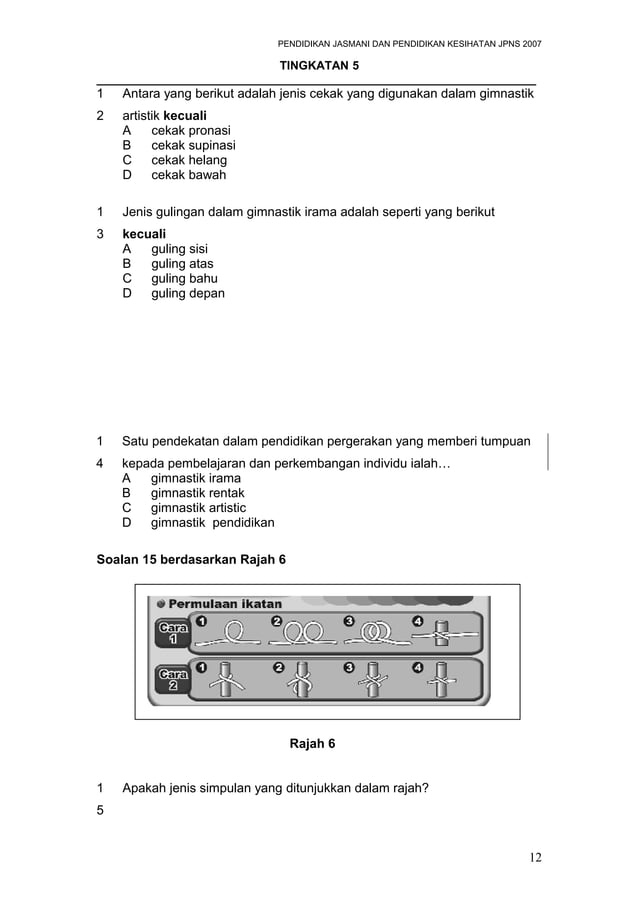 PENDIDIKAN JASMANI DAN PENDIDIKAN KESIHATAN JPNS 2007

TINGKATAN 5

1 Antara yang berikut adalah jenis cekak yang digunakan dalam gimnastik
2 artistik **kecuali**
A cekak pronasi
B cekak supinasi
C cekak helang
D cekak bawah

1 Jenis gulingan dalam gimnastik irama adalah seperti yang berikut
3 **kecuali**
A guling sisi
B guling atas
C guling bahu
D guling depan

1 Satu pendekatan dalam pendidikan pergerakan yang memberi tumpuan
4 kepada pembelajaran dan perkembangan individu ialah…
A gimnastik irama
B gimnastik rentak
C gimnastik artistic
D gimnastik pendidikan

**Soalan 15 berdasarkan Rajah 6**

Permulaan ikatan
Cara 1 1 2 3 4
Cara 2 1 2 3 4

**Rajah 6**

1 Apakah jenis simpulan yang ditunjukkan dalam rajah?
5

12