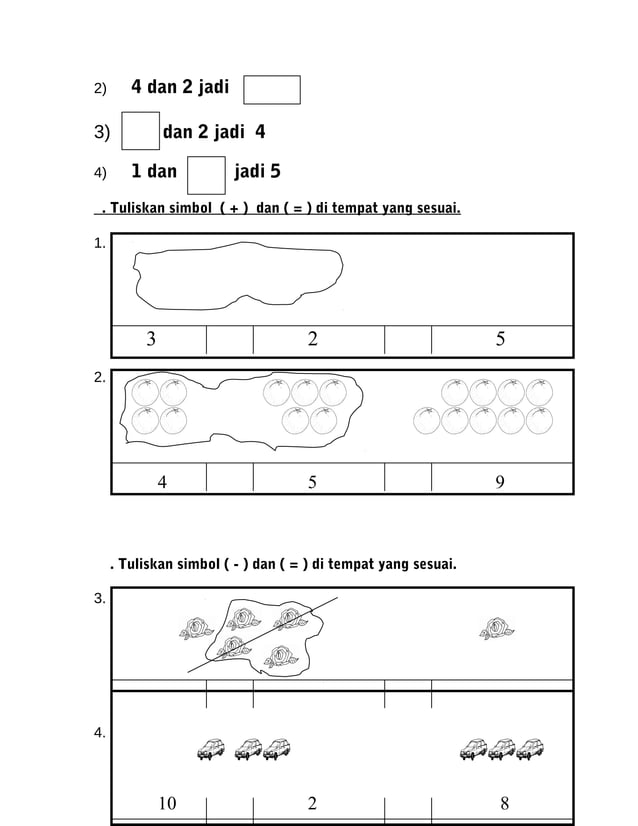 2) 4 dan 2 jadi

3) dan 2 jadi 4

4) 1 dan jadi 5

. Tuliskan simbol ( + ) dan ( = ) di tempat yang sesuai.

1.

| 3 | | 2 | | 5 |
|---|---|---|---|---|

2.

| 4 | | 5 | | 9 |
|---|---|---|---|---|

. Tuliskan simbol ( - ) dan ( = ) di tempat yang sesuai.

3.

4.

| 10 | | 2 | | 8 |
|---|---|---|---|---|