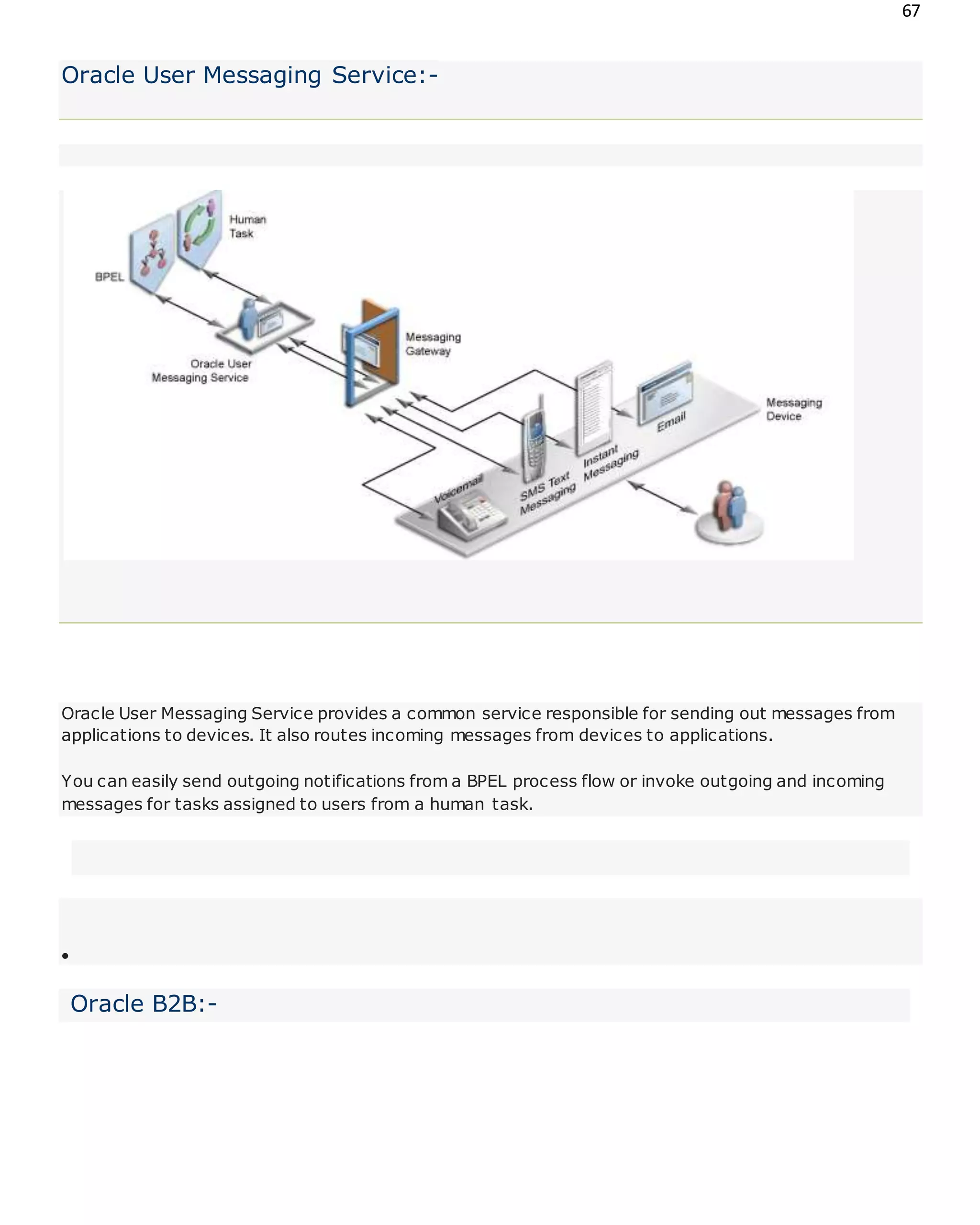 67

Oracle User Messaging Service:-

Human Task

BPEL

Oracle User Messaging Service

Messaging Gateway

Messaging Device

Email

Instant Messaging

SMS Text Messaging

Voicemail

Oracle User Messaging Service provides a common service responsible for sending out messages from applications to devices. It also routes incoming messages from devices to applications.

You can easily send outgoing notifications from a BPEL process flow or invoke outgoing and incoming messages for tasks assigned to users from a human task.

•

Oracle B2B:-