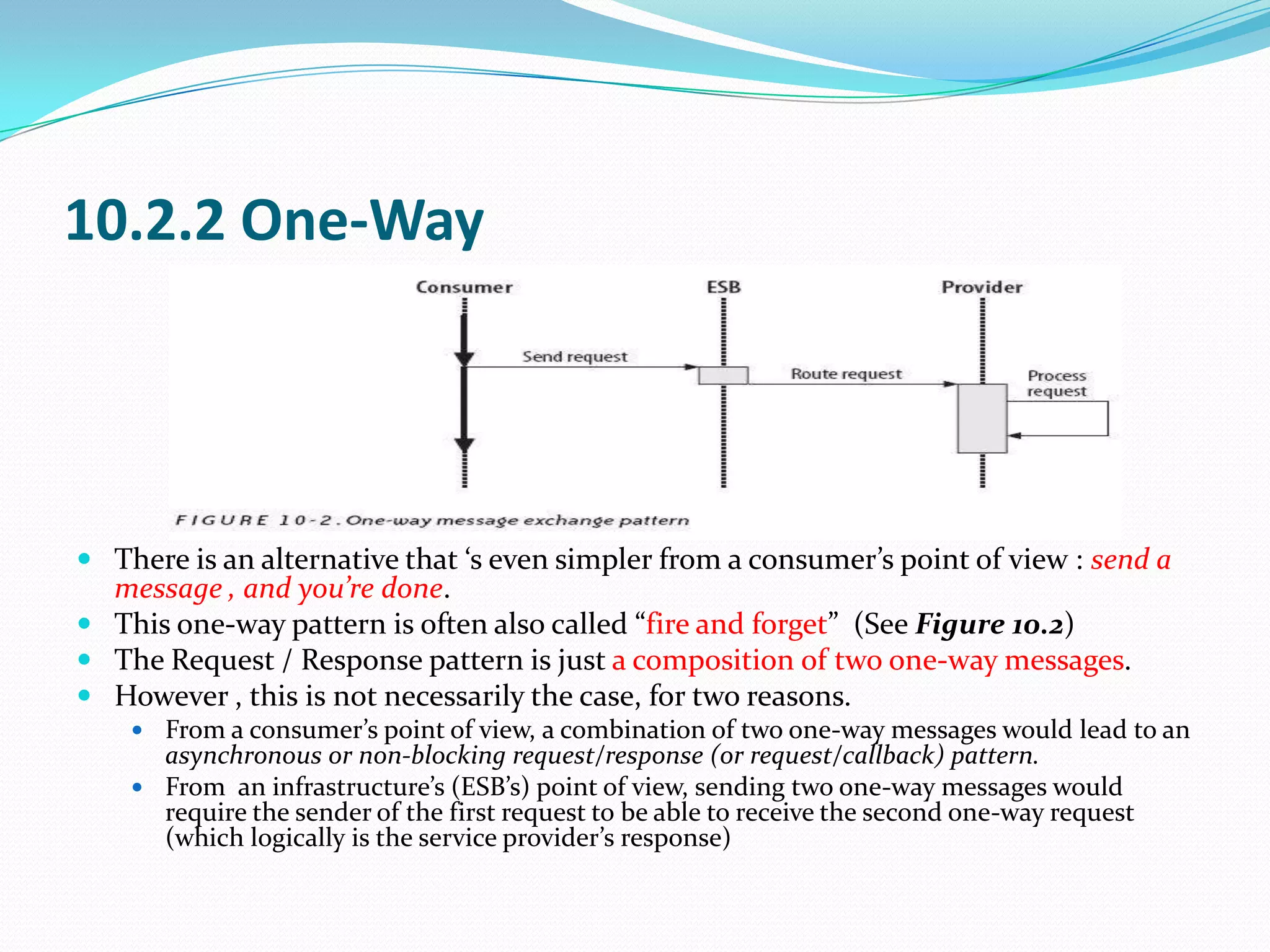 10.2.2 One-Way

Consumer

ESB

Provider

Send request

Route request

Process request

FIGURE 10-2. One-way message exchange pattern

- There is an alternative that ‘s even simpler from a consumer’s point of view : send a message , and you’re done.
- This one-way pattern is often also called “fire and forget” (See Figure 10.2)
- The Request / Response pattern is just a composition of two one-way messages.
- However , this is not necessarily the case, for two reasons.
  - From a consumer’s point of view, a combination of two one-way messages would lead to an asynchronous or non-blocking request/response (or request/callback) pattern.
  - From an infrastructure’s (ESB’s) point of view, sending two one-way messages would require the sender of the first request to be able to receive the second one-way request (which logically is the service provider’s response)