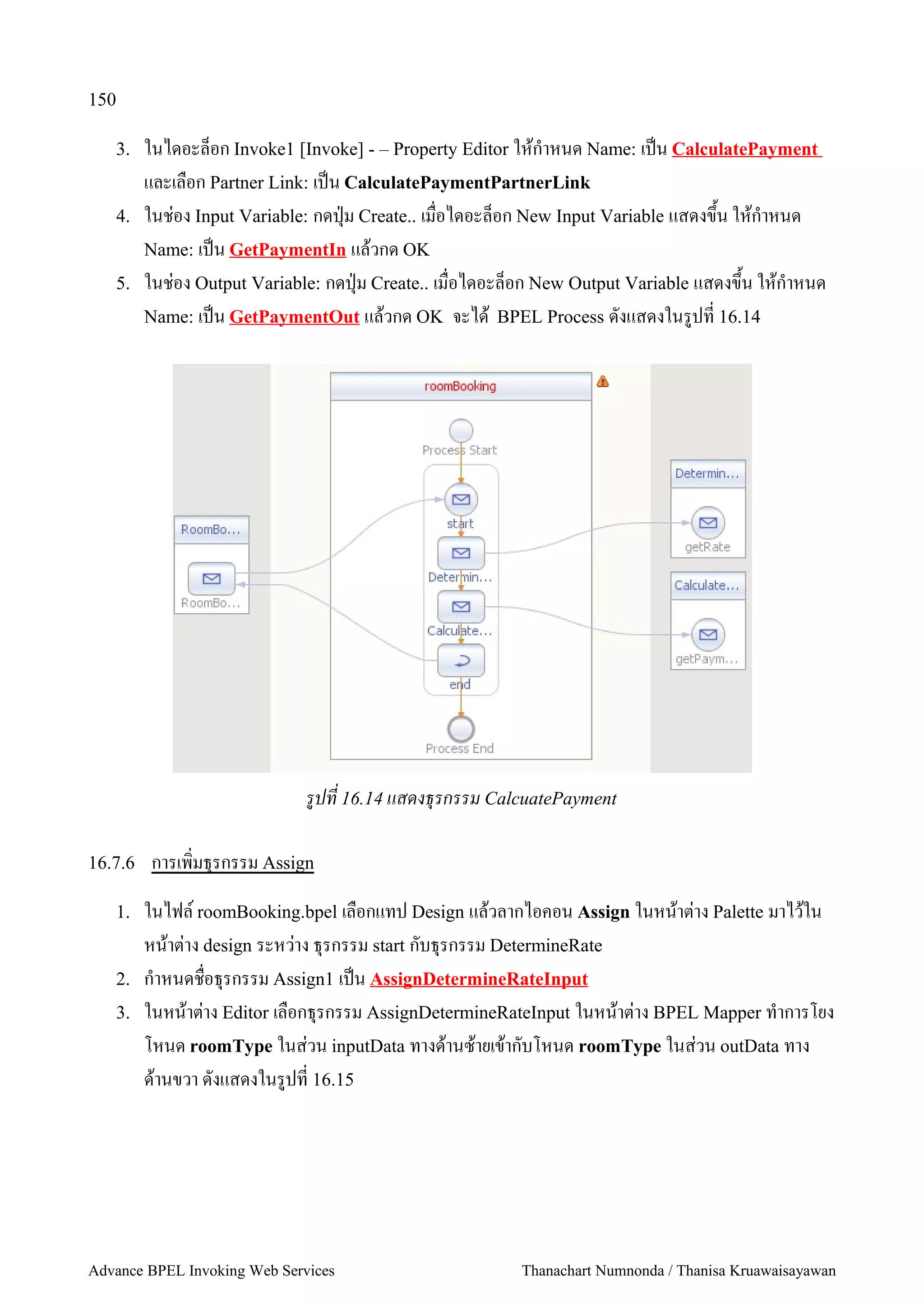 150

3. ในไดอะล็อก Invoke1 [Invoke] - – Property Editor ให้กำหนด Name: เป็น CalculatePayment และเลือก Partner Link: เป็น CalculatePaymentPartnerLink

4. ในช่อง Input Variable: กดปุ่ม Create.. เมื่อไดอะล็อก New Input Variable แสดงขึ้น ให้กำหนด Name: เป็น GetPaymentIn แล้วกด OK

5. ในช่อง Output Variable: กดปุ่ม Create.. เมื่อไดอะล็อก New Output Variable แสดงขึ้น ให้กำหนด Name: เป็น GetPaymentOut แล้วกด OK จะได้ BPEL Process ดังแสดงในรูปที่ 16.14

roomBooking
Process Start
start
Determin...
Calculate...
end
Process End
RoomBo...
RoomBo...
Determin...
getRate
Calculate...
getPaym...

รูปที่ 16.14 แสดงธุรกรรม CalcuatePayment

16.7.6 การเพิ่มธุรกรรม Assign

1. ในไฟล์ roomBooking.bpel เลือกแทป Design แล้วลากไอคอน Assign ในหน้าต่าง Palette มาไว้ในหน้าต่าง design ระหว่าง ธุรกรรม start กับธุรกรรม DetermineRate

2. กำหนดชื่อธุรกรรม Assign1 เป็น AssignDetermineRateInput

3. ในหน้าต่าง Editor เลือกธุรกรรม AssignDetermineRateInput ในหน้าต่าง BPEL Mapper ทำการโยงโหนด roomType ในส่วน inputData ทางด้านซ้ายเข้ากับโหนด roomType ในส่วน outData ทางด้านขวา ดังแสดงในรูปที่ 16.15

Advance BPEL Invoking Web Services
Thanachart Numnonda / Thanisa Kruawaisayawan