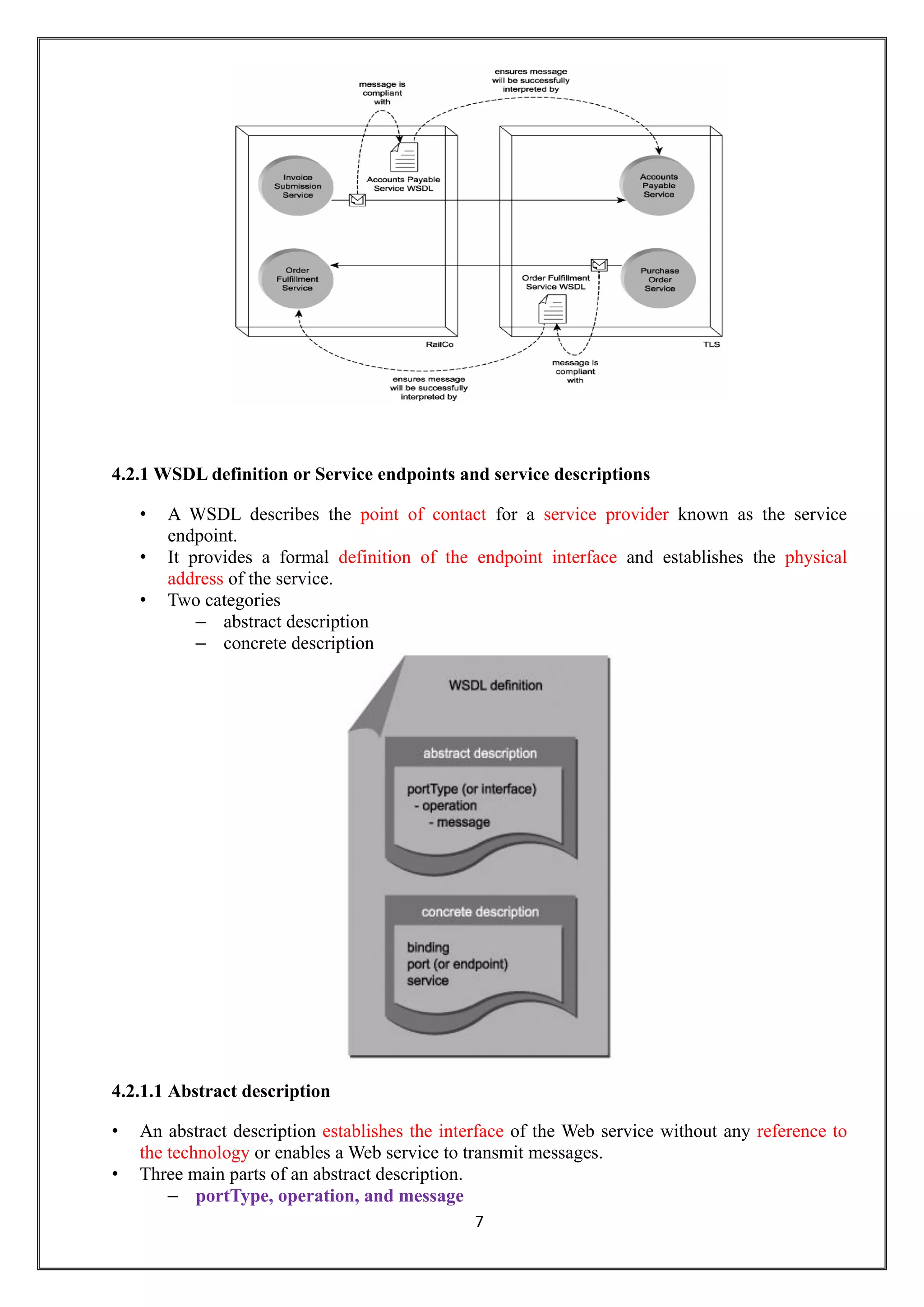 message is compliant with

ensures message will be successfully interpreted by

Invoice Submission Service

Accounts Payable Service WSDL

Accounts Payable Service

Order Fulfillment Service

Order Fulfillment Service WSDL

Purchase Order Service

RailCo

TLS

message is compliant with

ensures message will be successfully interpreted by

4.2.1 WSDL definition or Service endpoints and service descriptions

• A WSDL describes the point of contact for a service provider known as the service endpoint.
• It provides a formal definition of the endpoint interface and establishes the physical address of the service.
• Two categories
– abstract description
– concrete description

WSDL definition

abstract description

portType (or interface)
- operation
- message

concrete description

binding
port (or endpoint)
service

4.2.1.1 Abstract description

• An abstract description establishes the interface of the Web service without any reference to the technology or enables a Web service to transmit messages.
• Three main parts of an abstract description.
– portType, operation, and message

7