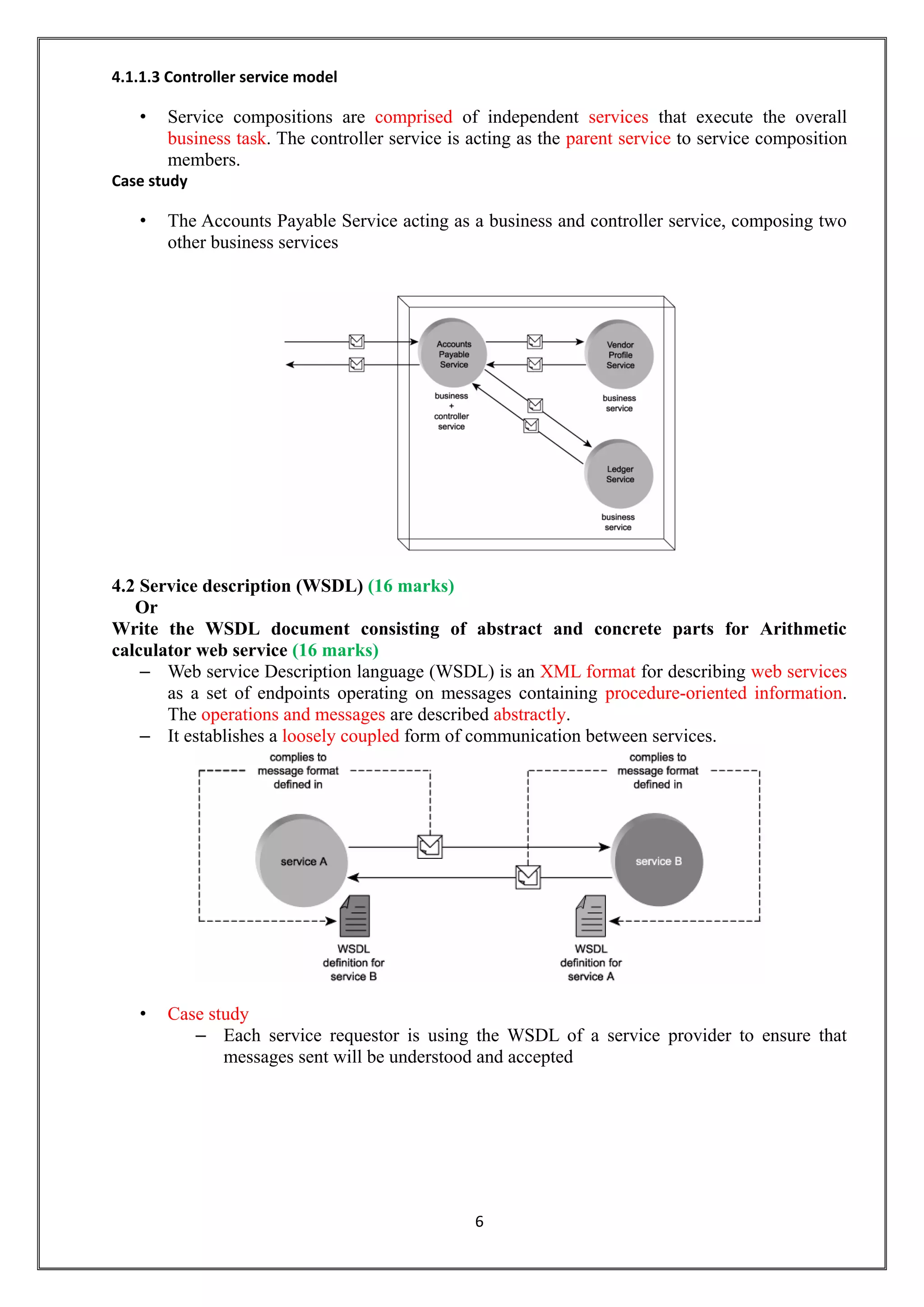 4.1.1.3 Controller service model

• Service compositions are comprised of independent services that execute the overall business task. The controller service is acting as the parent service to service composition members.

Case study

• The Accounts Payable Service acting as a business and controller service, composing two other business services

Accounts Payable Service

business + controller service

Vendor Profile Service

business service

Ledger Service

business service

4.2 Service description (WSDL) (16 marks)
Or
Write the WSDL document consisting of abstract and concrete parts for Arithmetic calculator web service (16 marks)

– Web service Description language (WSDL) is an XML format for describing web services as a set of endpoints operating on messages containing procedure-oriented information. The operations and messages are described abstractly.
– It establishes a loosely coupled form of communication between services.

complies to message format defined in

complies to message format defined in

service A

service B

WSDL definition for service B

WSDL definition for service A

• Case study
– Each service requestor is using the WSDL of a service provider to ensure that messages sent will be understood and accepted

6