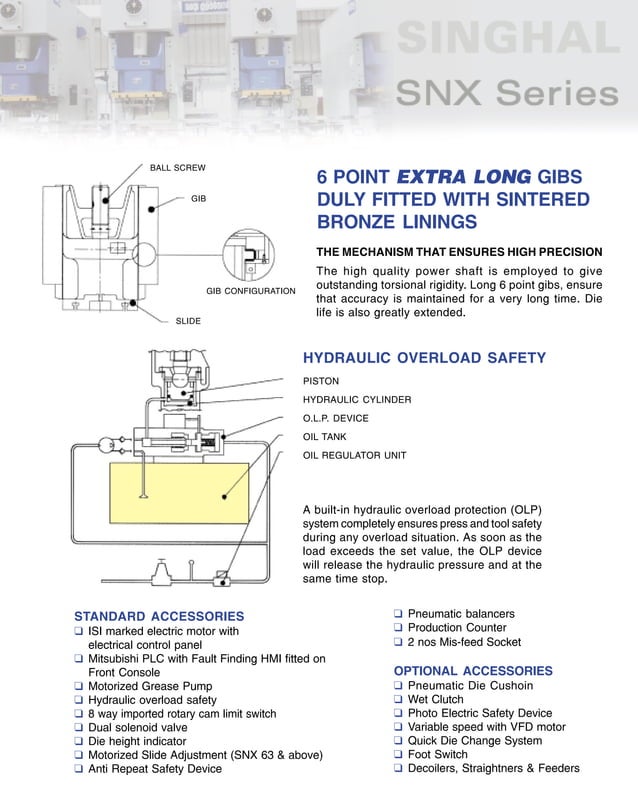 SINGHAL
SNX Series

BALL SCREW
GIB
GIB CONFIGURATION
SLIDE

6 POINT EXTRA LONG GIBS DULY FITTED WITH SINTERED BRONZE LININGS

THE MECHANISM THAT ENSURES HIGH PRECISION

The high quality power shaft is employed to give outstanding torsional rigidity. Long 6 point gibs, ensure that accuracy is maintained for a very long time. Die life is also greatly extended.

HYDRAULIC OVERLOAD SAFETY

PISTON
HYDRAULIC CYLINDER
O.L.P. DEVICE
OIL TANK
OIL REGULATOR UNIT

A built-in hydraulic overload protection (OLP) system completely ensures press and tool safety during any overload situation. As soon as the load exceeds the set value, the OLP device will release the hydraulic pressure and at the same time stop.

STANDARD ACCESSORIES
❑ ISI marked electric motor with electrical control panel
❑ Mitsubishi PLC with Fault Finding HMI fitted on Front Console
❑ Motorized Grease Pump
❑ Hydraulic overload safety
❑ 8 way imported rotary cam limit switch
❑ Dual solenoid valve
❑ Die height indicator
❑ Motorized Slide Adjustment (SNX 63 & above)
❑ Anti Repeat Safety Device
❑ Pneumatic balancers
❑ Production Counter
❑ 2 nos Mis-feed Socket

OPTIONAL ACCESSORIES
❑ Pneumatic Die Cushoin
❑ Wet Clutch
❑ Photo Electric Safety Device
❑ Variable speed with VFD motor
❑ Quick Die Change System
❑ Foot Switch
❑ Decoilers, Straightners & Feeders