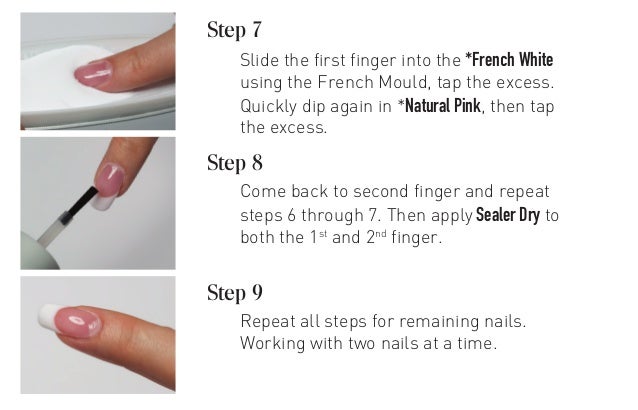 Step 7

Slide the first finger into the *French White using the French Mould, tap the excess. Quickly dip again in *Natural Pink, then tap the excess.

Step 8

Come back to second finger and repeat steps 6 through 7. Then apply Sealer Dry to both the 1$^{st}$ and 2$^{nd}$ finger.

Step 9

Repeat all steps for remaining nails. Working with two nails at a time.