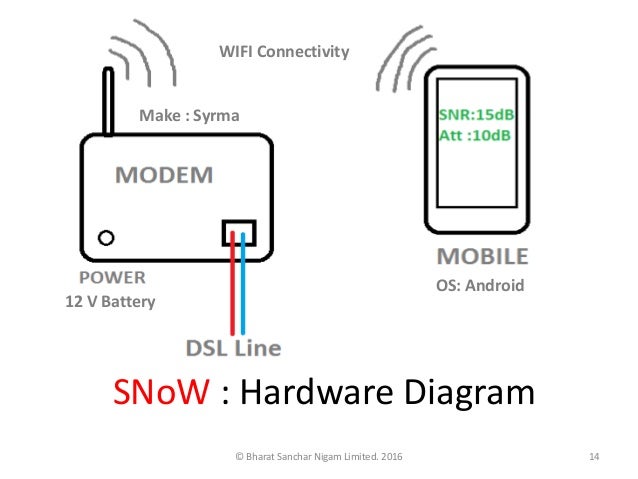 WIFI Connectivity

Make : Syrma

MODEM

POWER
12 V Battery

DSL Line

SNR:15dB
Att :10dB

MOBILE
OS: Android

SNoW : Hardware Diagram

© Bharat Sanchar Nigam Limited. 2016

14