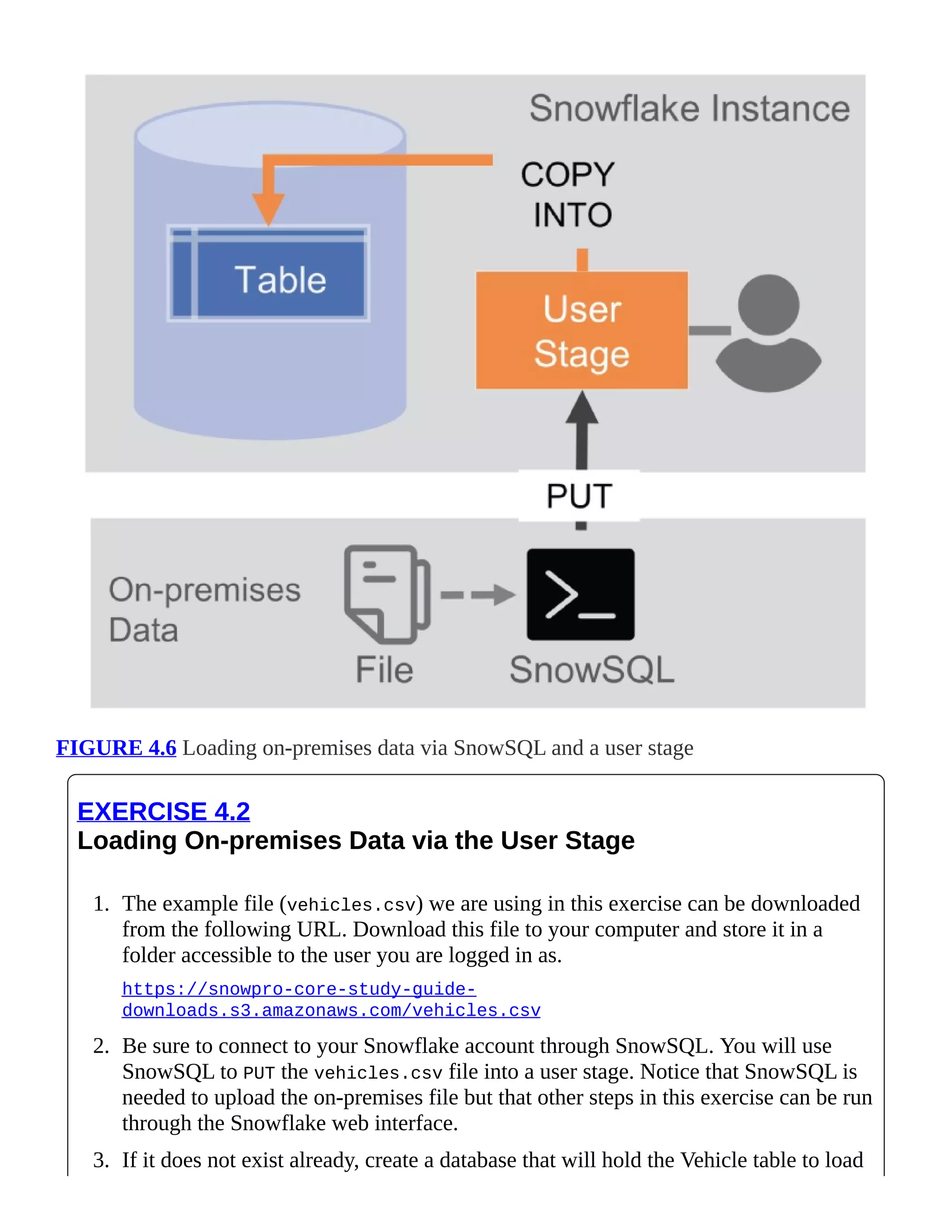 Snowflake Instance

COPY INTO

Table

User Stage

PUT

On-premises Data

File

SnowSQL

FIGURE 4.6 Loading on-premises data via SnowSQL and a user stage

EXERCISE 4.2
Loading On-premises Data via the User Stage

1. The example file (vehicles.csv) we are using in this exercise can be downloaded from the following URL. Download this file to your computer and store it in a folder accessible to the user you are logged in as.

https://snowpro-core-study-guide-downloads.s3.amazonaws.com/vehicles.csv

2. Be sure to connect to your Snowflake account through SnowSQL. You will use SnowSQL to PUT the vehicles.csv file into a user stage. Notice that SnowSQL is needed to upload the on-premises file but that other steps in this exercise can be run through the Snowflake web interface.

3. If it does not exist already, create a database that will hold the Vehicle table to load