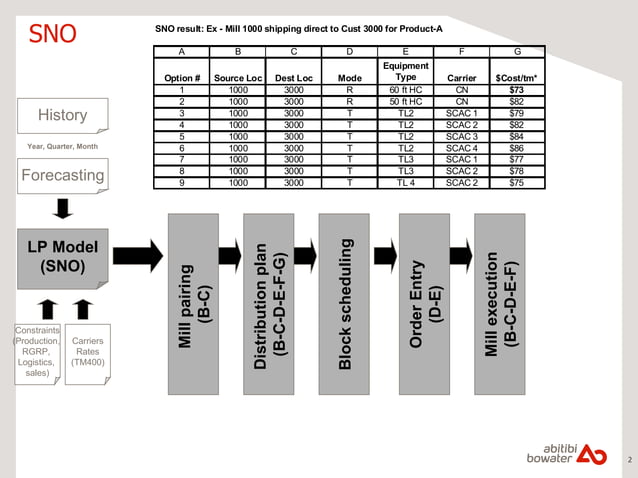 SNO

SNO result: Ex - Mill 1000 shipping direct to Cust 3000 for Product-A

| A | B | C | D | E | F | G |
|---|---|---|---|---|---|---|
| Option # | Source Loc | Dest Loc | Mode | Equipment Type | Carrier | $Cost/tm* |
| 1 | 1000 | 3000 | R | 60 ft HC | CN | $73 |
| 2 | 1000 | 3000 | R | 50 ft HC | CN | $82 |
| 3 | 1000 | 3000 | T | TL2 | SCAC 1 | $79 |
| 4 | 1000 | 3000 | T | TL2 | SCAC 2 | $82 |
| 5 | 1000 | 3000 | T | TL2 | SCAC 3 | $84 |
| 6 | 1000 | 3000 | T | TL2 | SCAC 4 | $86 |
| 7 | 1000 | 3000 | T | TL3 | SCAC 1 | $77 |
| 8 | 1000 | 3000 | T | TL3 | SCAC 2 | $78 |
| 9 | 1000 | 3000 | T | TL 4 | SCAC 2 | $75 |

History

Year, Quarter, Month

Forecasting

LP Model (SNO)

Constraints (Production, RGRP, Logistics, sales)

Carriers Rates (TM400)

Mill pairing (B-C)

Distribution plan (B-C-D-E-F-G)

Block scheduling

Order Entry (D-E)

Mill execution (B-C-D-E-F)

abitibi bowater

2