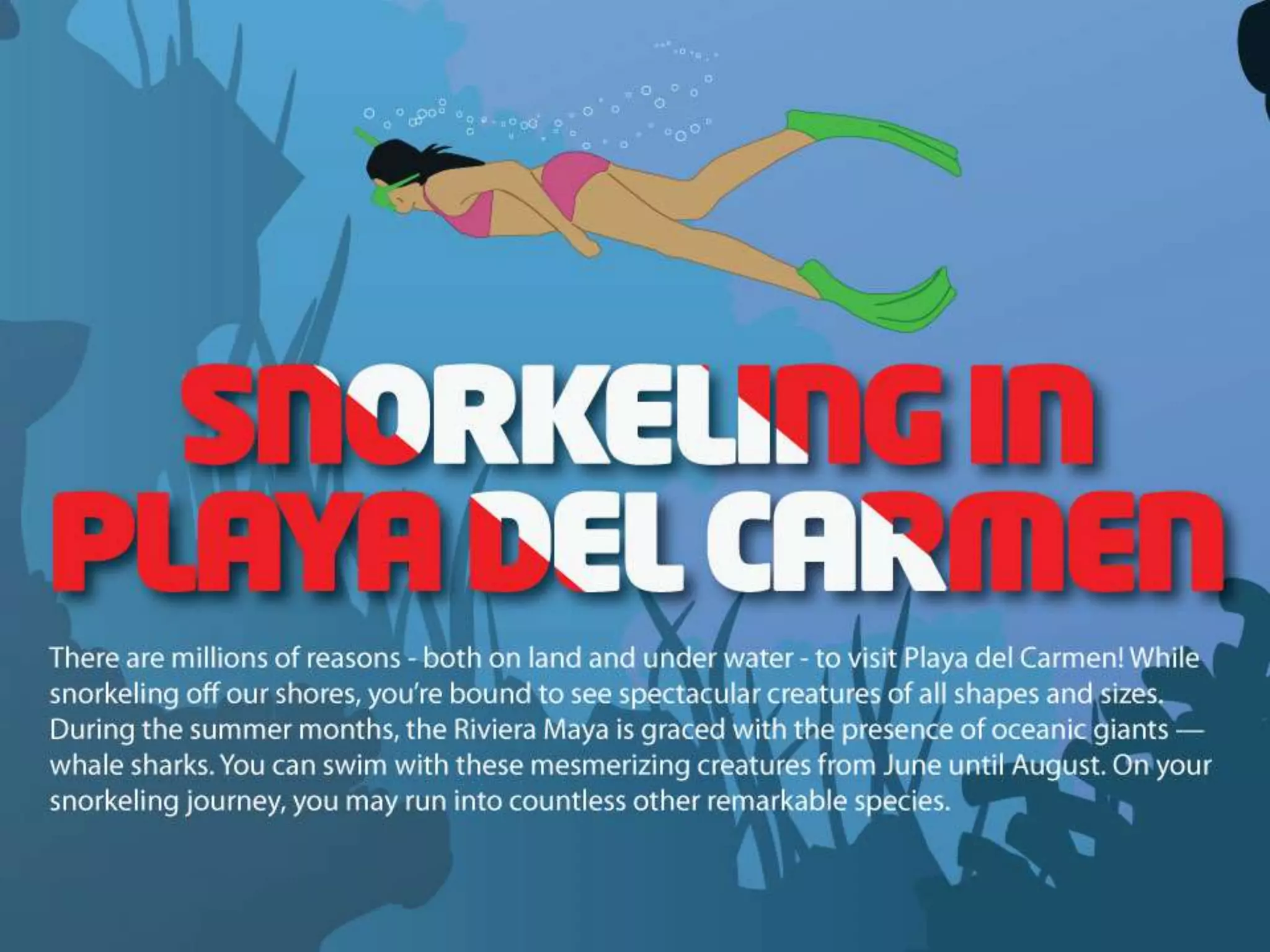 SNORKELING IN PLAYA DEL CARMEN

There are millions of reasons - both on land and under water - to visit Playa del Carmen! While snorkeling off our shores, you're bound to see spectacular creatures of all shapes and sizes. During the summer months, the Riviera Maya is graced with the presence of oceanic giants — whale sharks. You can swim with these mesmerizing creatures from June until August. On your snorkeling journey, you may run into countless other remarkable species.