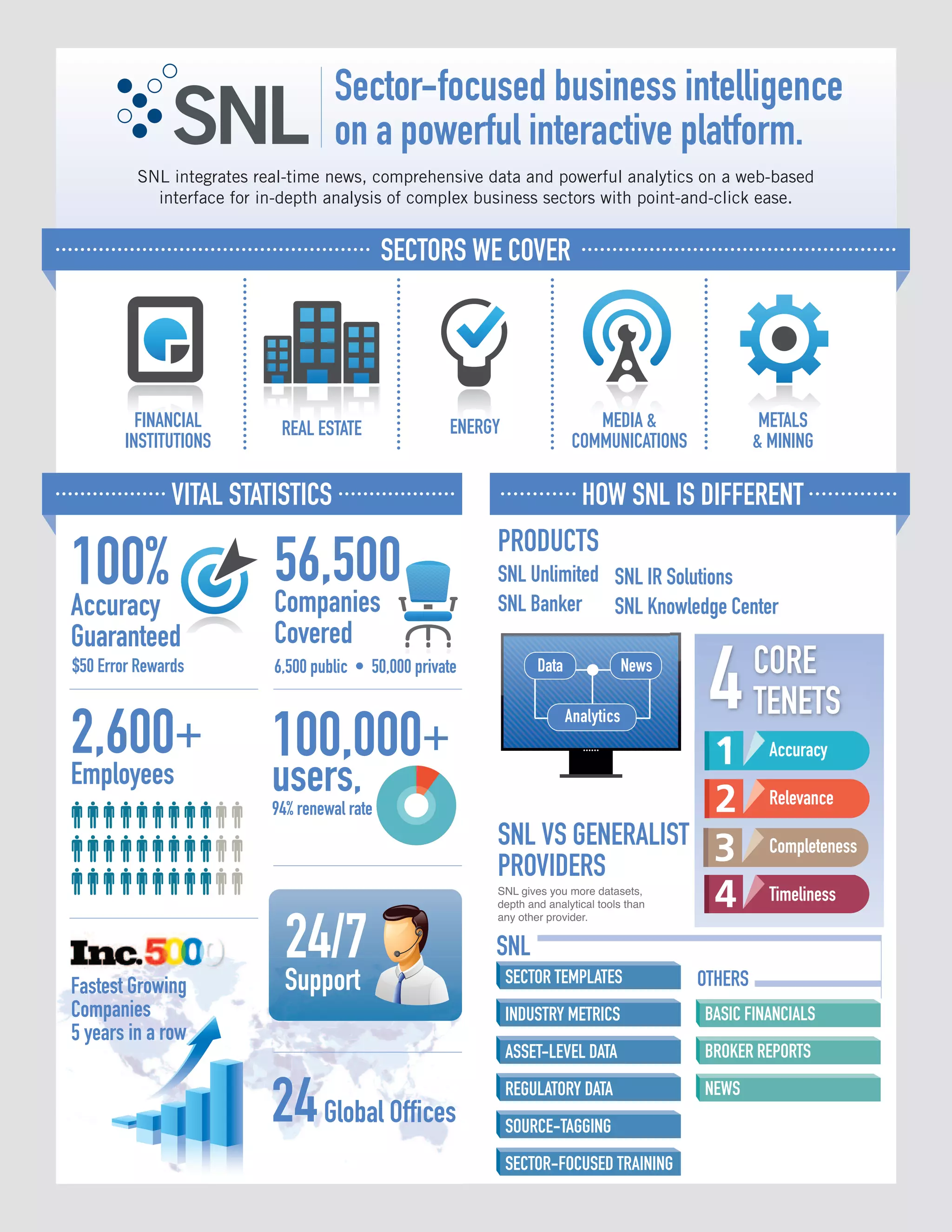 SNL

Sector-focused business intelligence on a powerful interactive platform.

SNL integrates real-time news, comprehensive data and powerful analytics on a web-based interface for in-depth analysis of complex business sectors with point-and-click ease.

SECTORS WE COVER

FINANCIAL INSTITUTIONS

REAL ESTATE

ENERGY

MEDIA & COMMUNICATIONS

METALS & MINING

VITAL STATISTICS

100% Accuracy Guaranteed
$50 Error Rewards

56,500 Companies Covered
6,500 public • 50,000 private

2,600+ Employees

100,000+ users,
94% renewal rate

Inc.5000
Fastest Growing Companies
5 years in a row

24/7 Support

24 Global Offices

HOW SNL IS DIFFERENT

PRODUCTS
SNL Unlimited
SNL Banker
SNL IR Solutions
SNL Knowledge Center

Data
News
Analytics

4 CORE TENETS
1 Accuracy
2 Relevance
3 Completeness
4 Timeliness

SNL VS GENERALIST PROVIDERS
SNL gives you more datasets, depth and analytical tools than any other provider.

SNL
SECTOR TEMPLATES
INDUSTRY METRICS
ASSET-LEVEL DATA
REGULATORY DATA
SOURCE-TAGGING
SECTOR-FOCUSED TRAINING

OTHERS
BASIC FINANCIALS
BROKER REPORTS
NEWS