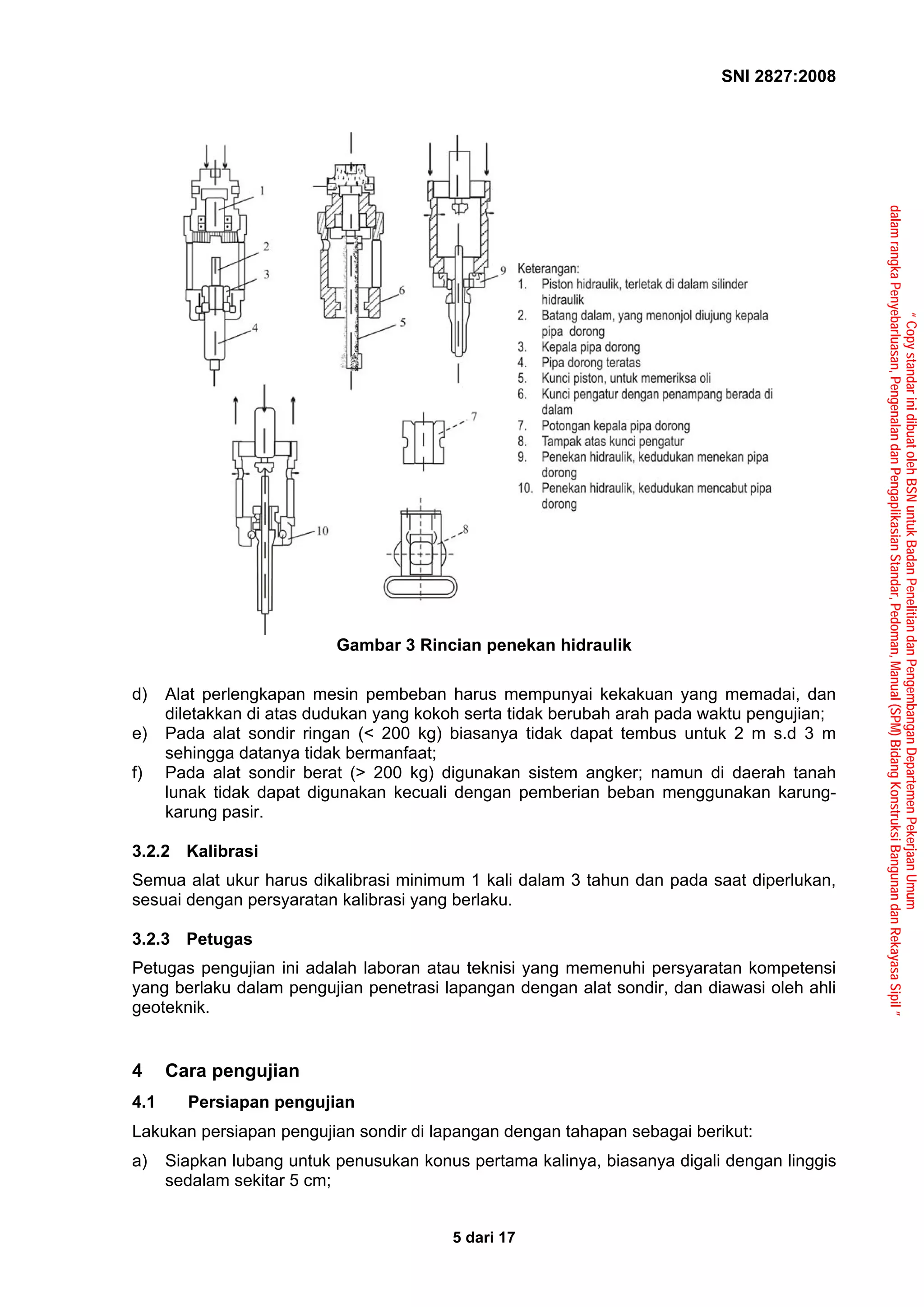 SNI 2827:2008

1
2
3
4
6
5
9
7
10
8

Keterangan:
1. Piston hidraulik, terletak di dalam silinder hidraulik
2. Batang dalam, yang menonjol diujung kepala pipa dorong
3. Kepala pipa dorong
4. Pipa dorong teratas
5. Kunci piston, untuk memeriksa oli
6. Kunci pengatur dengan penampang berada di dalam
7. Potongan kepala pipa dorong
8. Tampak atas kunci pengatur
9. Penekan hidraulik, kedudukan menekan pipa dorong
10. Penekan hidraulik, kedudukan mencabut pipa dorong

Gambar 3 Rincian penekan hidraulik

d) Alat perlengkapan mesin pembeban harus mempunyai kekakuan yang memadai, dan diletakkan di atas dudukan yang kokoh serta tidak berubah arah pada waktu pengujian;
e) Pada alat sondir ringan (< 200 kg) biasanya tidak dapat tembus untuk 2 m s.d 3 m sehingga datanya tidak bermanfaat;
f) Pada alat sondir berat (> 200 kg) digunakan sistem angker; namun di daerah tanah lunak tidak dapat digunakan kecuali dengan pemberian beban menggunakan karung-karung pasir.

3.2.2 Kalibrasi

Semua alat ukur harus dikalibrasi minimum 1 kali dalam 3 tahun dan pada saat diperlukan, sesuai dengan persyaratan kalibrasi yang berlaku.

3.2.3 Petugas

Petugas pengujian ini adalah laboran atau teknisi yang memenuhi persyaratan kompetensi yang berlaku dalam pengujian penetrasi lapangan dengan alat sondir, dan diawasi oleh ahli geoteknik.

4 Cara pengujian

4.1 Persiapan pengujian

Lakukan persiapan pengujian sondir di lapangan dengan tahapan sebagai berikut:

a) Siapkan lubang untuk penusukan konus pertama kalinya, biasanya digali dengan linggis sedalam sekitar 5 cm;

5 dari 17

" Copy standar ini dibuat oleh BSN untuk Badan Penelitian dan Pengembangan Departemen Pekerjaan Umum dalam rangka Penyebarluasan, Pengenalan dan Pengaplikasian Standar, Pedoman, Manual (SPM) Bidang Konstruksi Bangunan dan Rekayasa Sipil "