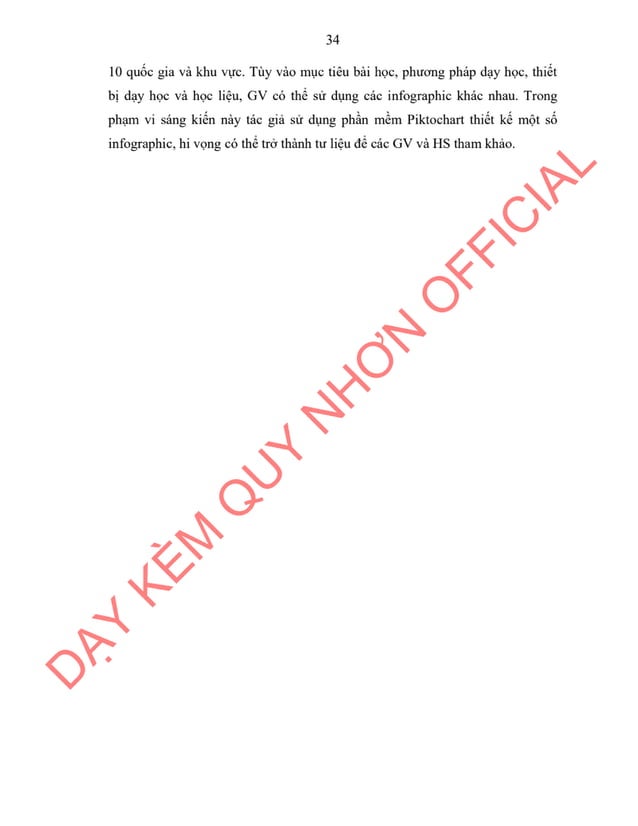 34

10 quốc gia và khu vực. Tùy vào mục tiêu bài học, phương pháp dạy học, thiết bị dạy học và học liệu, GV có thể sử dụng các infographic khác nhau. Trong phạm vi sáng kiến này tác giả sử dụng phần mềm Piktochart thiết kế một số infographic, hi vọng có thể trở thành tư liệu để các GV và HS tham khảo.

DẠY KÈM QUY NHƠN OFFICIAL