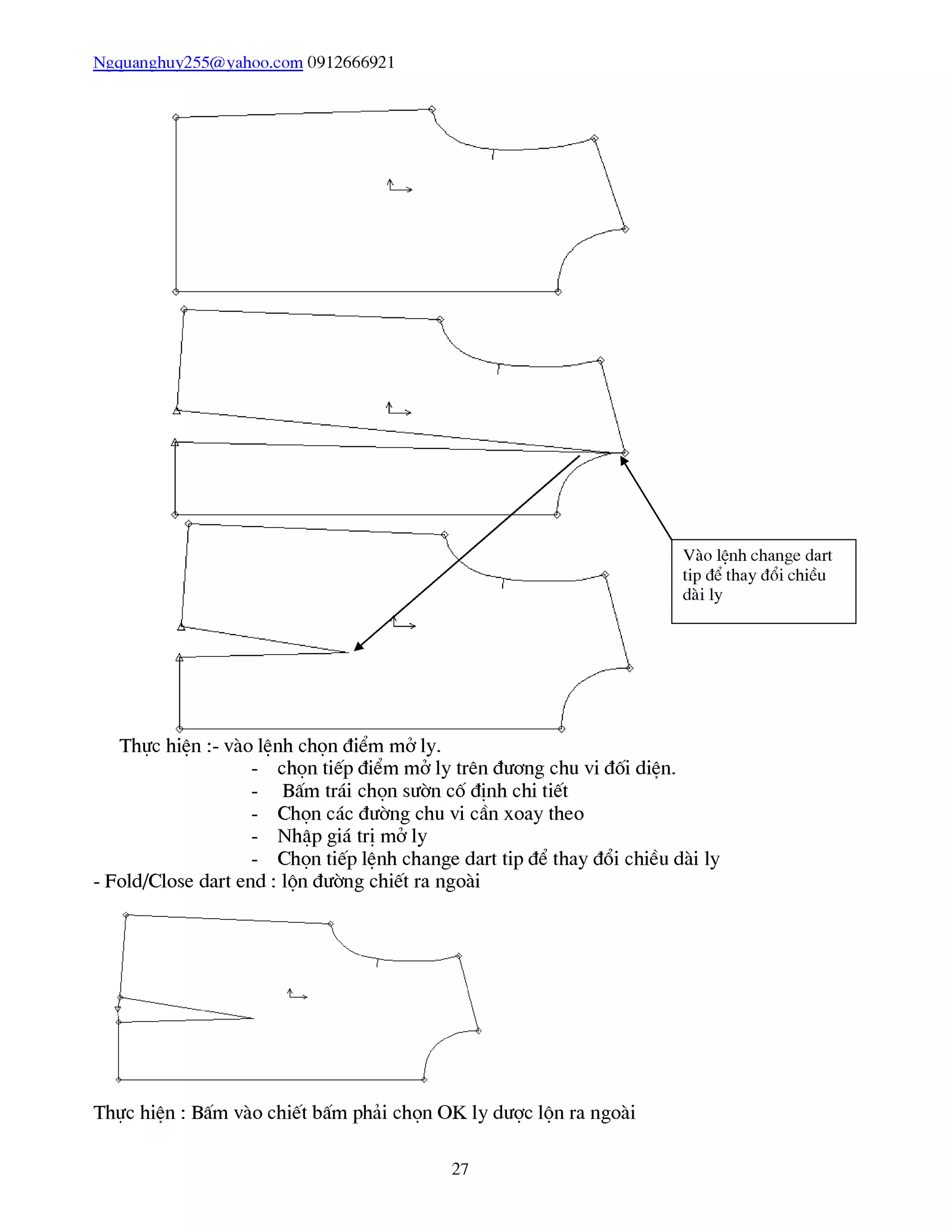 Ngquanghuy255@yahoo.com 0912666921

Vào lệnh change dart tip để thay đổi chiều dài ly

Thực hiện :- vào lệnh chọn điểm mở ly.
- chọn tiếp điểm mở ly trên đương chu vi đối diện.
- Bấm trái chọn sườn cố định chi tiết
- Chọn các đường chu vi cần xoay theo
- Nhập giá trị mở ly
- Chọn tiếp lệnh change dart tip để thay đổi chiều dài ly

- Fold/Close dart end : lộn đường chiết ra ngoài

Thực hiện : Bấm vào chiết bấm phải chọn OK ly dược lộn ra ngoài

27