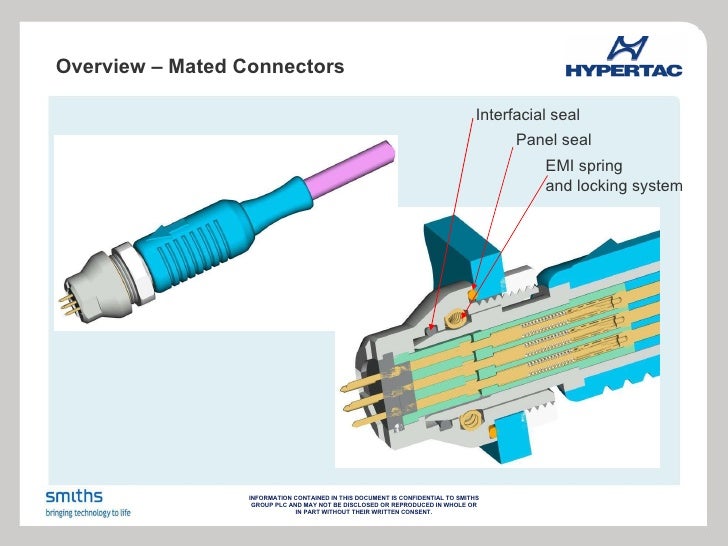 Overview – Mated Connectors

HYPERTAC

Interfacial seal

Panel seal

EMI spring
and locking system

smiths
bringing technology to life

INFORMATION CONTAINED IN THIS DOCUMENT IS CONFIDENTIAL TO SMITHS GROUP PLC AND MAY NOT BE DISCLOSED OR REPRODUCED IN WHOLE OR IN PART WITHOUT THEIR WRITTEN CONSENT.