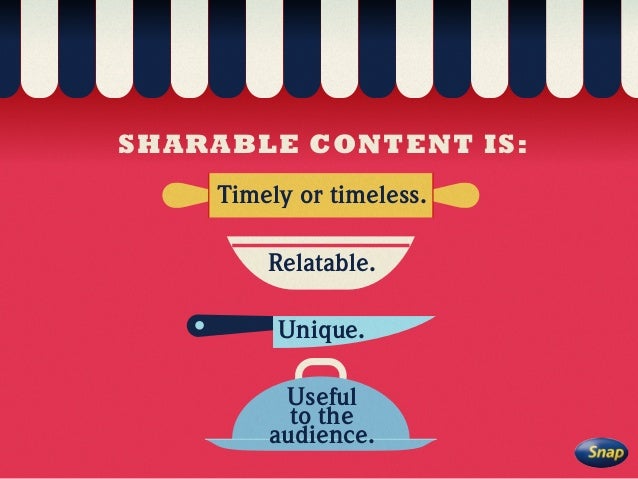 SHARABLE CONTENT IS:

Timely or timeless.

Relatable.

Unique.

Useful to the audience.

Snap