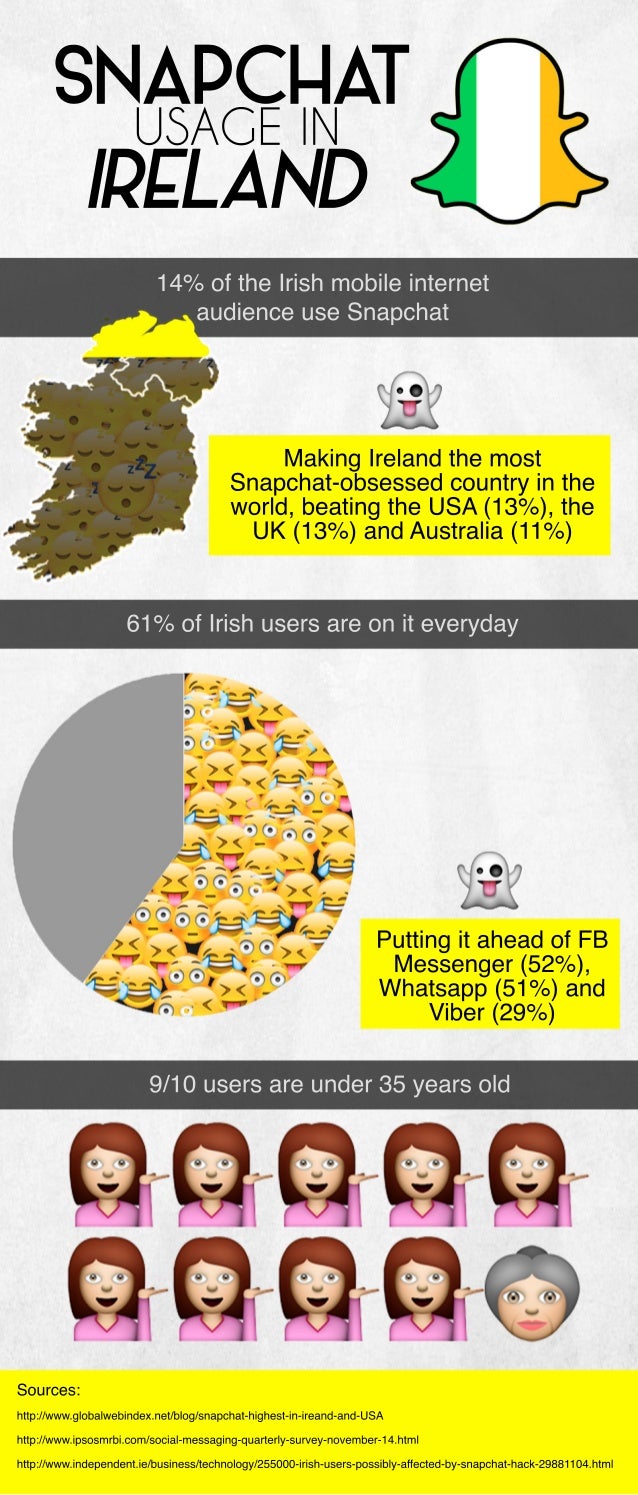 SNAPCHAT USAGE IN IRELAND

14% of the Irish mobile internet audience use Snapchat

Making Ireland the most Snapchat-obsessed country in the world, beating the USA (13%), the UK (13%) and Australia (11%)

61% of Irish users are on it everyday

Putting it ahead of FB Messenger (52%), Whatsapp (51%) and Viber (29%)

9/10 users are under 35 years old

Sources:
http://www.globalwebindex.net/blog/snapchat-highest-in-ireand-and-USA
http://www.ipsosmrbi.com/social-messaging-quarterly-survey-november-14.html
http://www.independent.ie/business/technology/255000-irish-users-possibly-affected-by-snapchat-hack-29881104.html